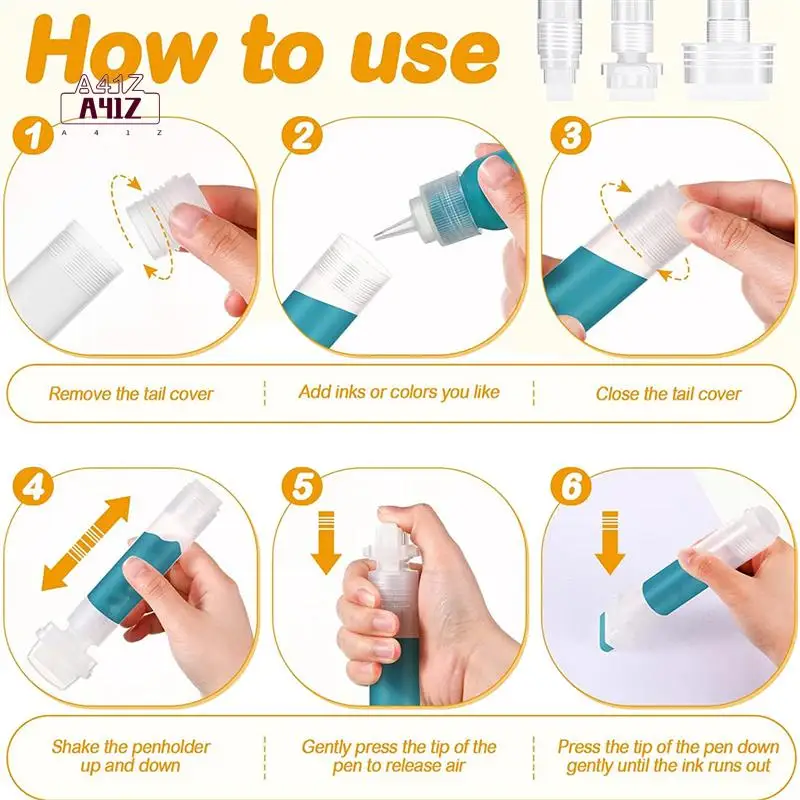 How to use

A41Z
A41Z
A 4 1 Z

1

2

3

Remove the tail cover

Add inks or colors you like

Close the tail cover

4

5

6

Shake the penholder up and down

Gently press the tip of the pen to release air

Press the tip of the pen down gently until the ink runs out