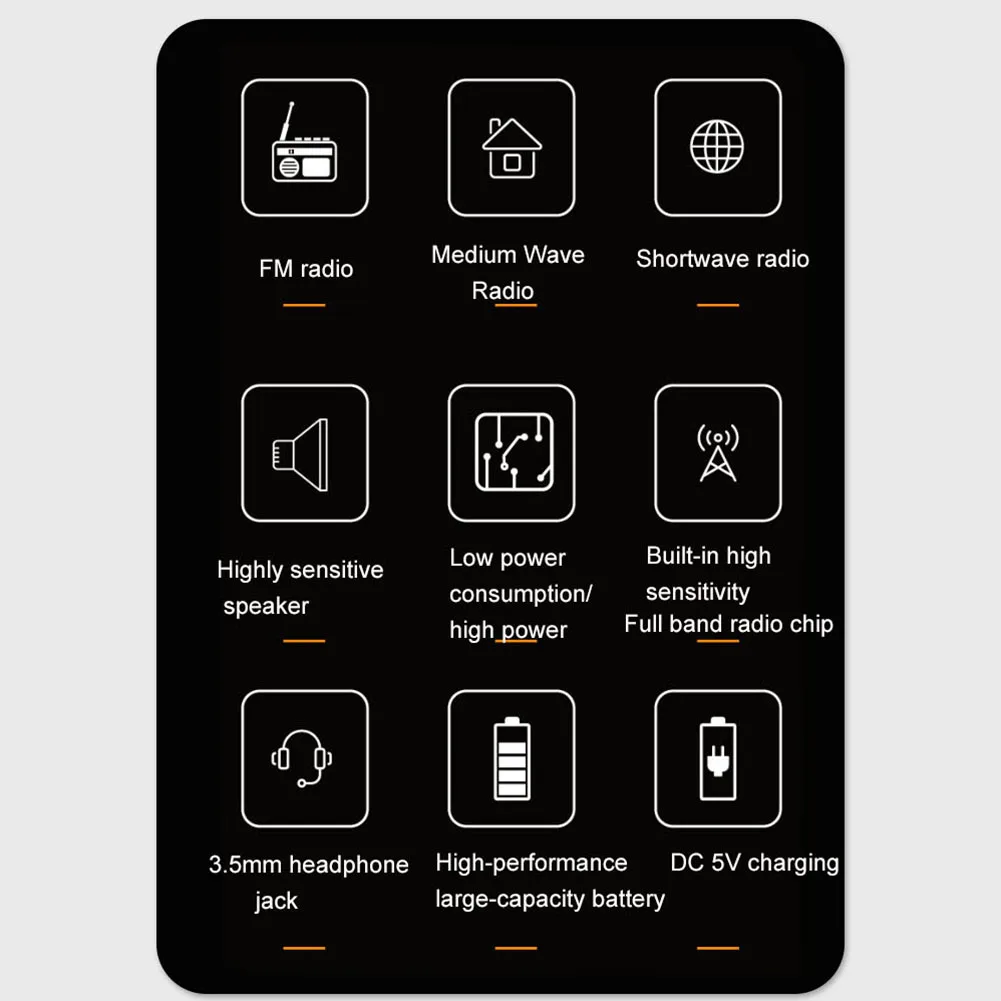 FM radio

Medium Wave Radio

Shortwave radio

Highly sensitive speaker

Low power consumption/ high power

Built-in high sensitivity Full band radio chip

3.5mm headphone jack

High-performance large-capacity battery

DC 5V charging