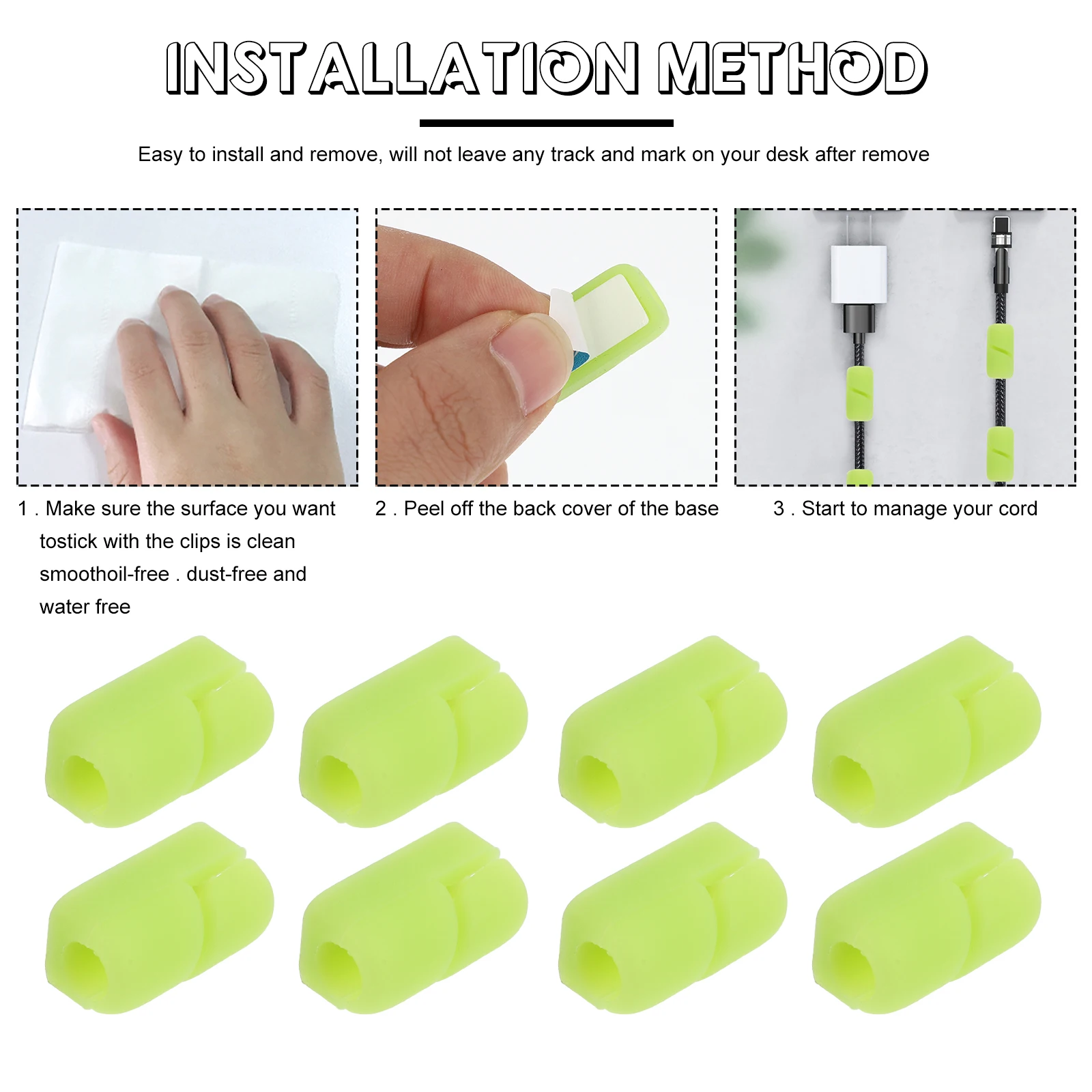 INSTALLATION METHOD

Easy to install and remove, will not leave any track and mark on your desk after remove

1 . Make sure the surface you want tostick with the clips is clean smoothoil-free . dust-free and water free

2 . Peel off the back cover of the base

3 . Start to manage your cord