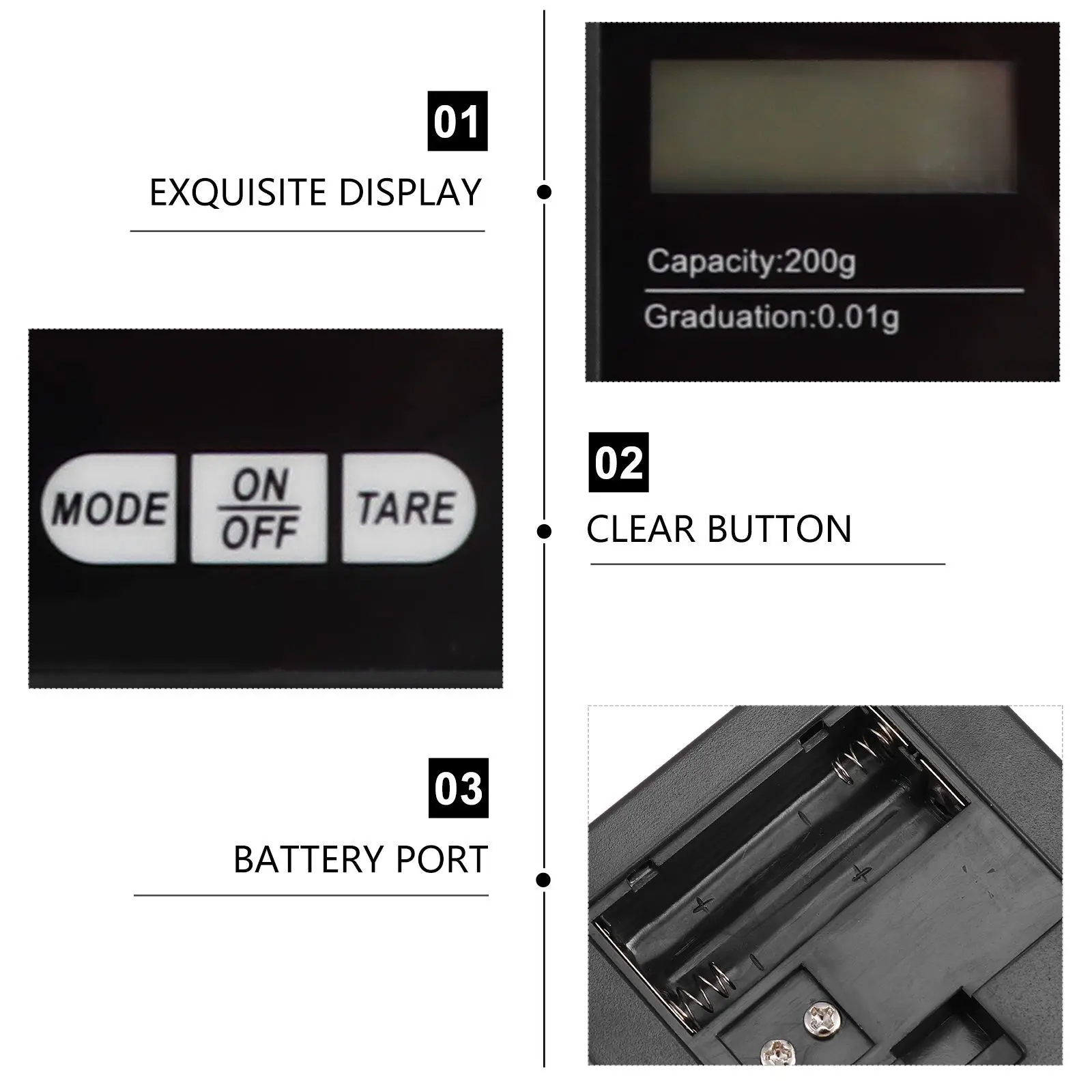 01

EXQUISITE DISPLAY

Capacity:200g

Graduation:0.01g

MODE

ON
OFF

TARE

02

CLEAR BUTTON

03

BATTERY PORT

+

+