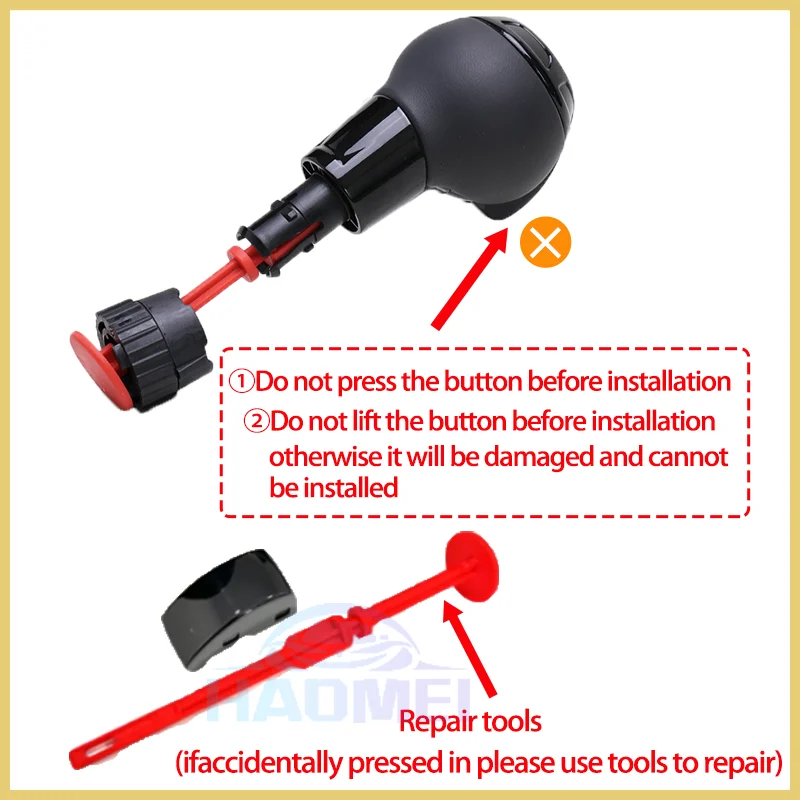 ①Do not press the button before installation
②Do not lift the button before installation otherwise it will be damaged and cannot be installed

HAOMEI

Repair tools
(ifaccidentally pressed in please use tools to repair)