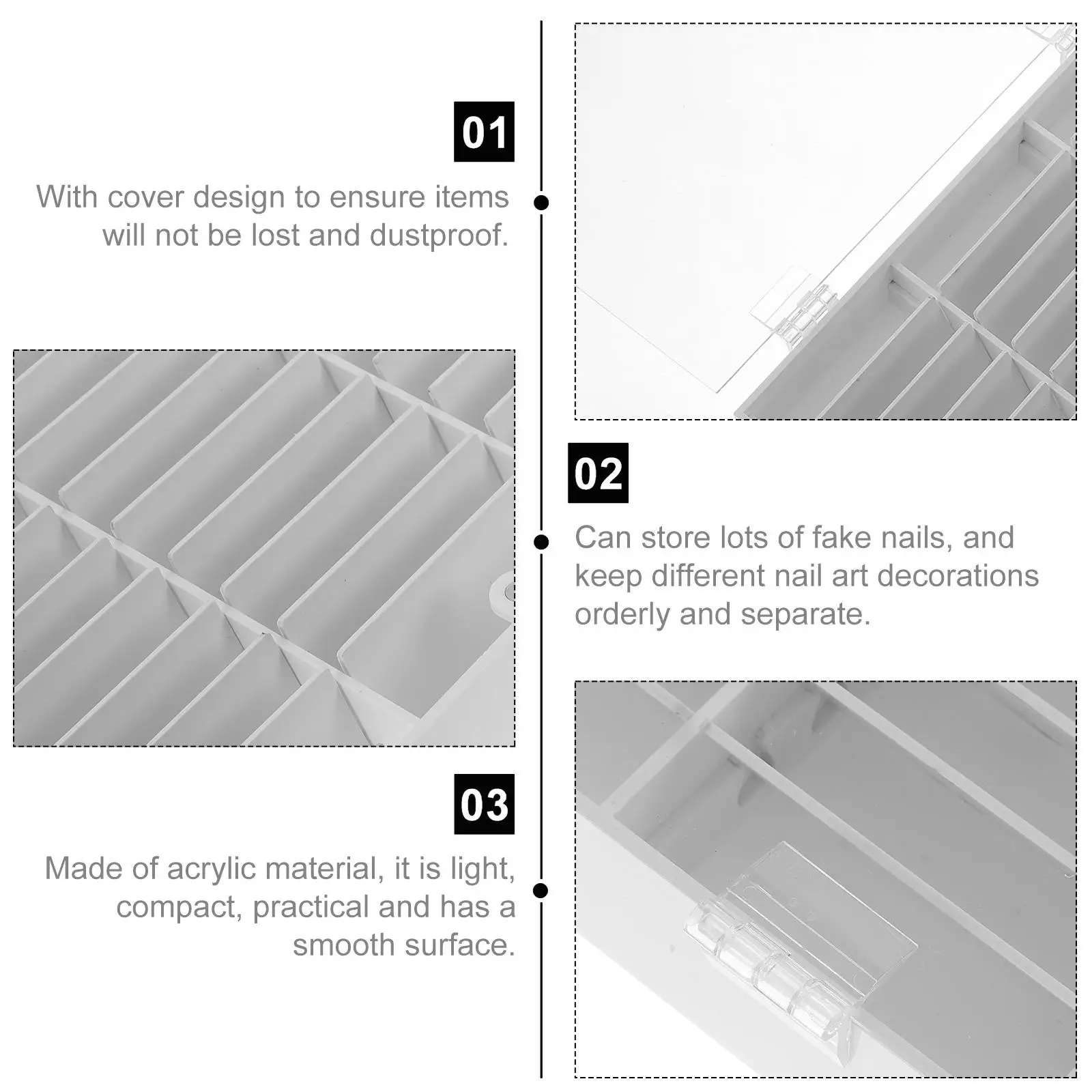 01

With cover design to ensure items will not be lost and dustproof.

02

Can store lots of fake nails, and keep different nail art decorations orderly and separate.

03

Made of acrylic material, it is light, compact, practical and has a smooth surface.