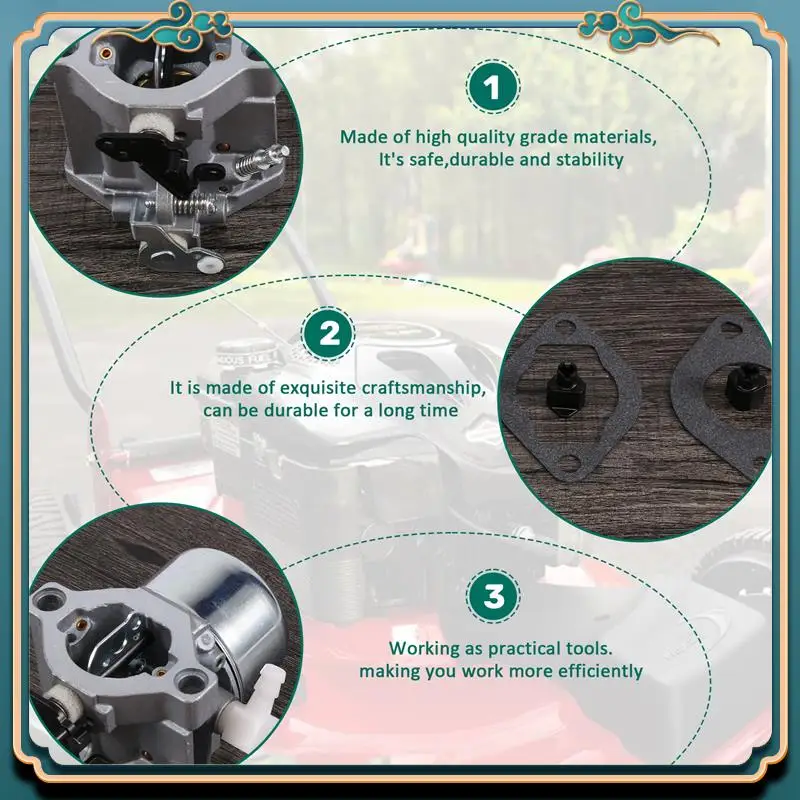 1

Made of high quality grade materials, It's safe,durable and stability

2

It is made of exquisite craftsmanship, can be durable for a long time

3

Working as practical tools. making you work more efficiently