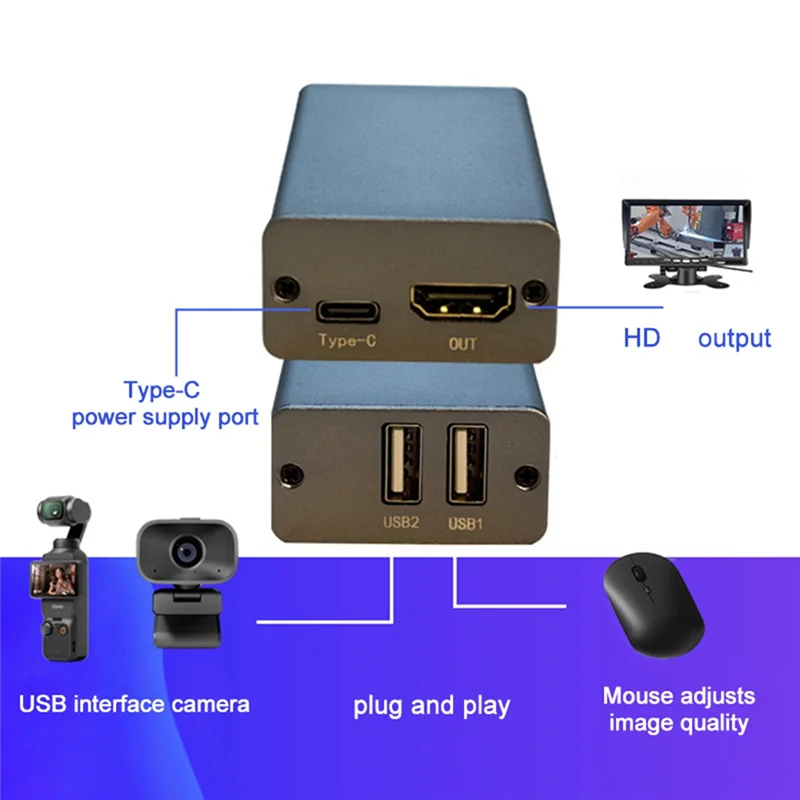 Type-C

OUT

HD output

Type-C
power supply port

USB2

USB1

USB interface camera

plug and play

Mouse adjusts
image quality