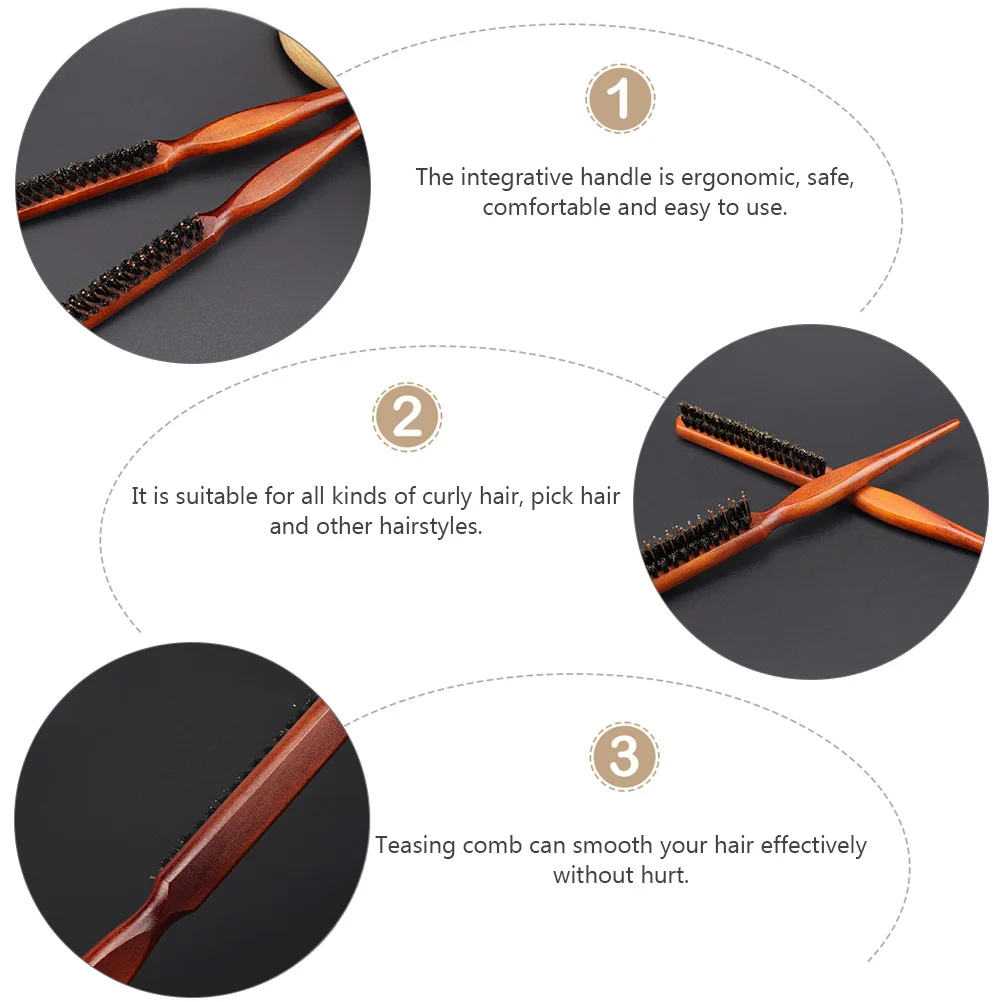 1

The integrative handle is ergonomic, safe, comfortable and easy to use.

2

It is suitable for all kinds of curly hair, pick hair and other hairstyles.

3

Teasing comb can smooth your hair effectively without hurt.