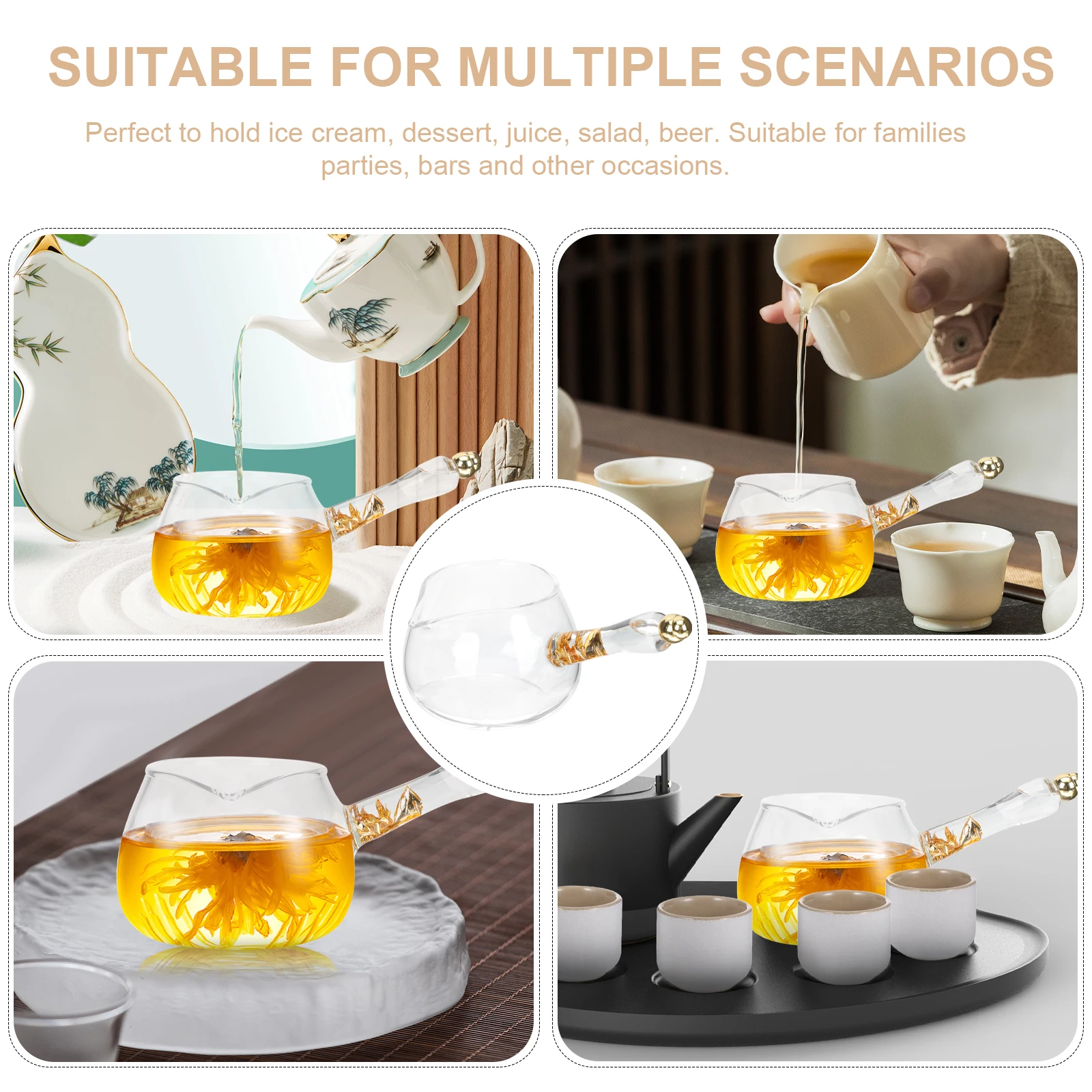 SUITABLE FOR MULTIPLE SCENARIOS

Perfect to hold ice cream, dessert, juice, salad, beer. Suitable for families parties, bars and other occasions.