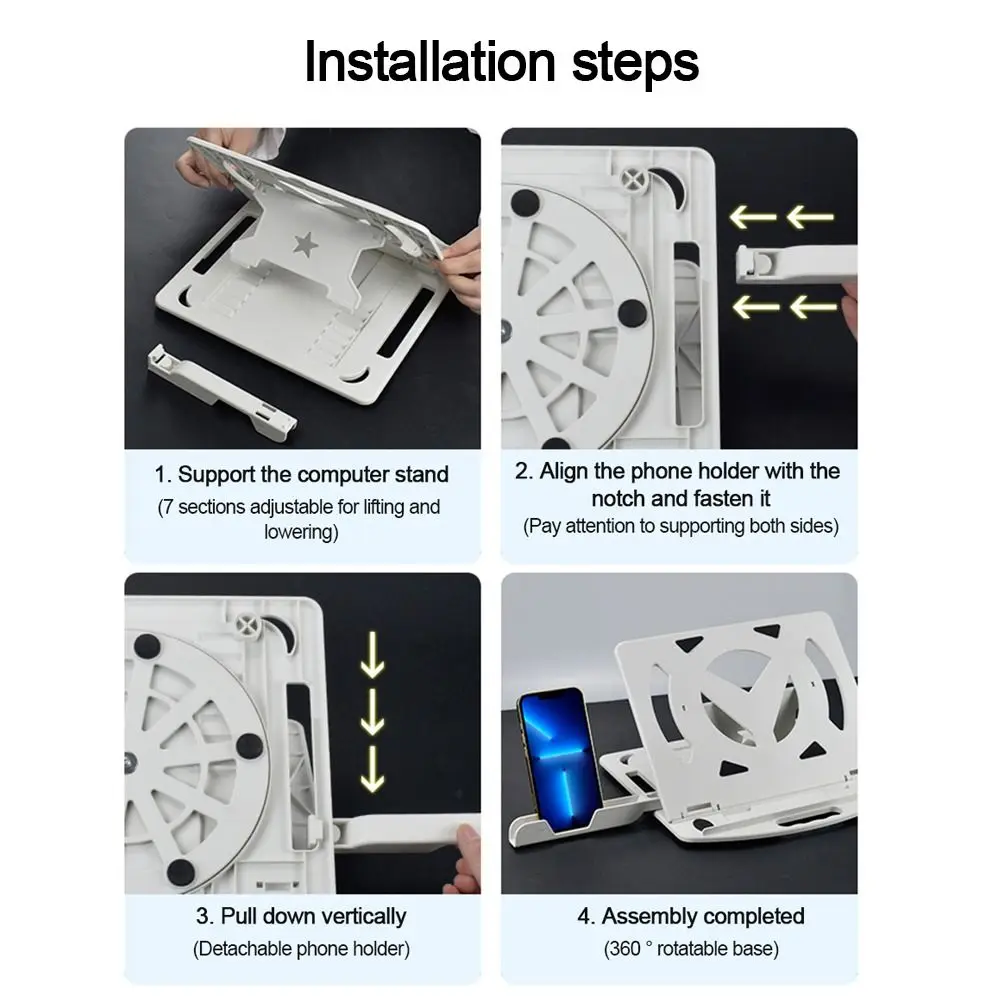 Installation steps

1. Support the computer stand
(7 sections adjustable for lifting and lowering)

2. Align the phone holder with the notch and fasten it
(Pay attention to supporting both sides)

3. Pull down vertically
(Detachable phone holder)

4. Assembly completed
(360 ° rotatable base)