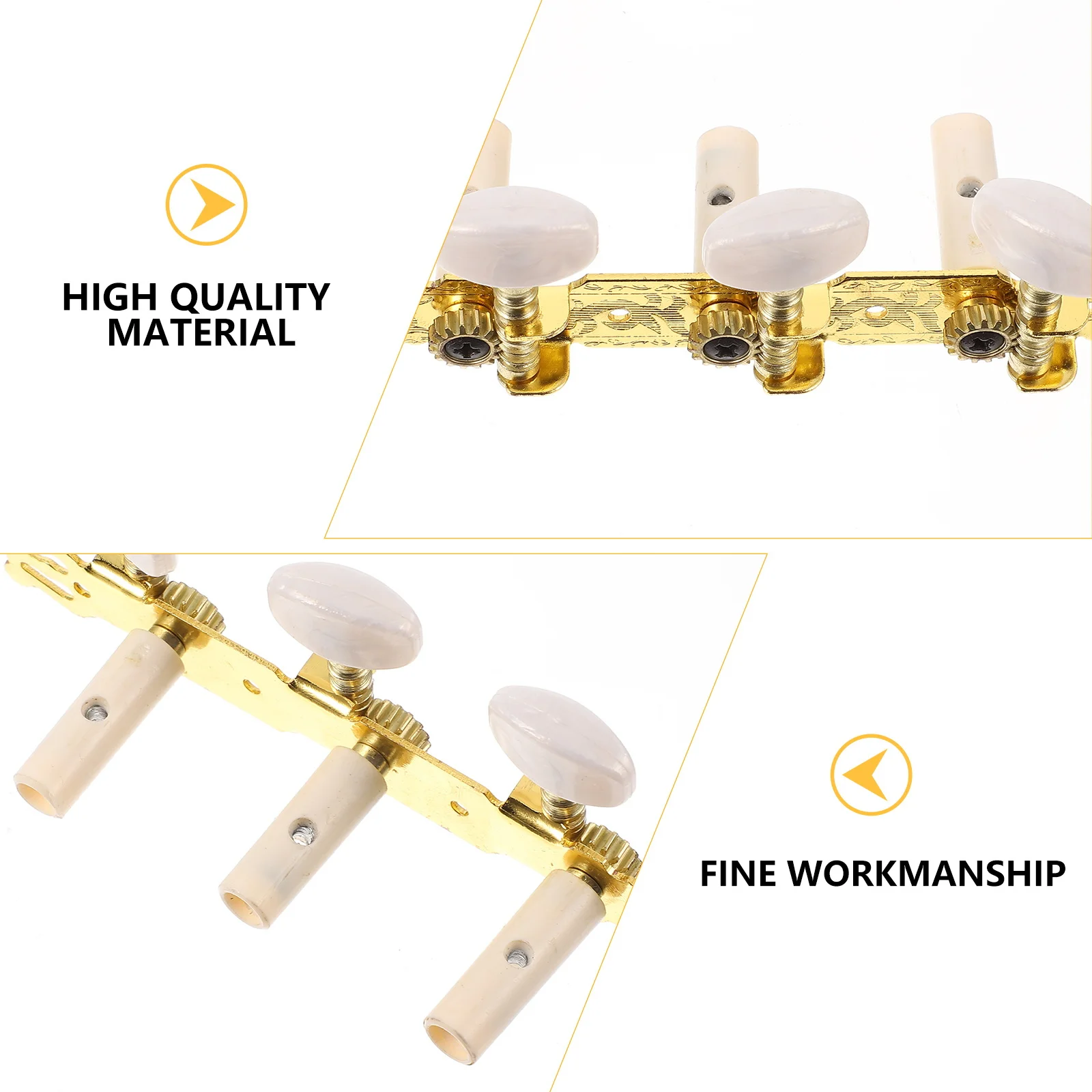 HIGH QUALITY MATERIAL

FINE WORKMANSHIP