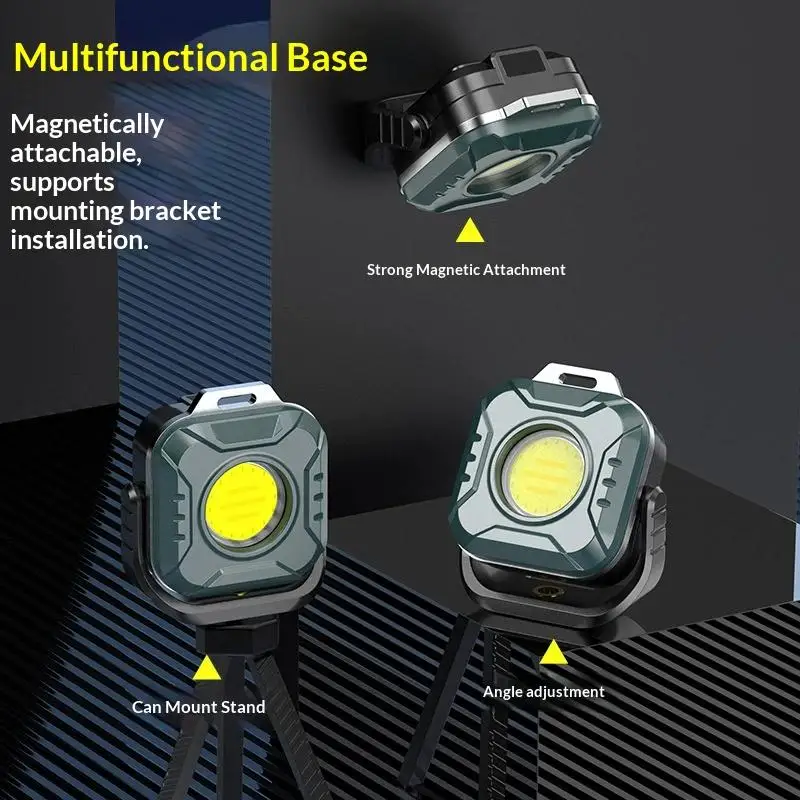 Multifunctional Base

Magnetically attachable, supports mounting bracket installation.

Strong Magnetic Attachment

Can Mount Stand

Angle adjustment