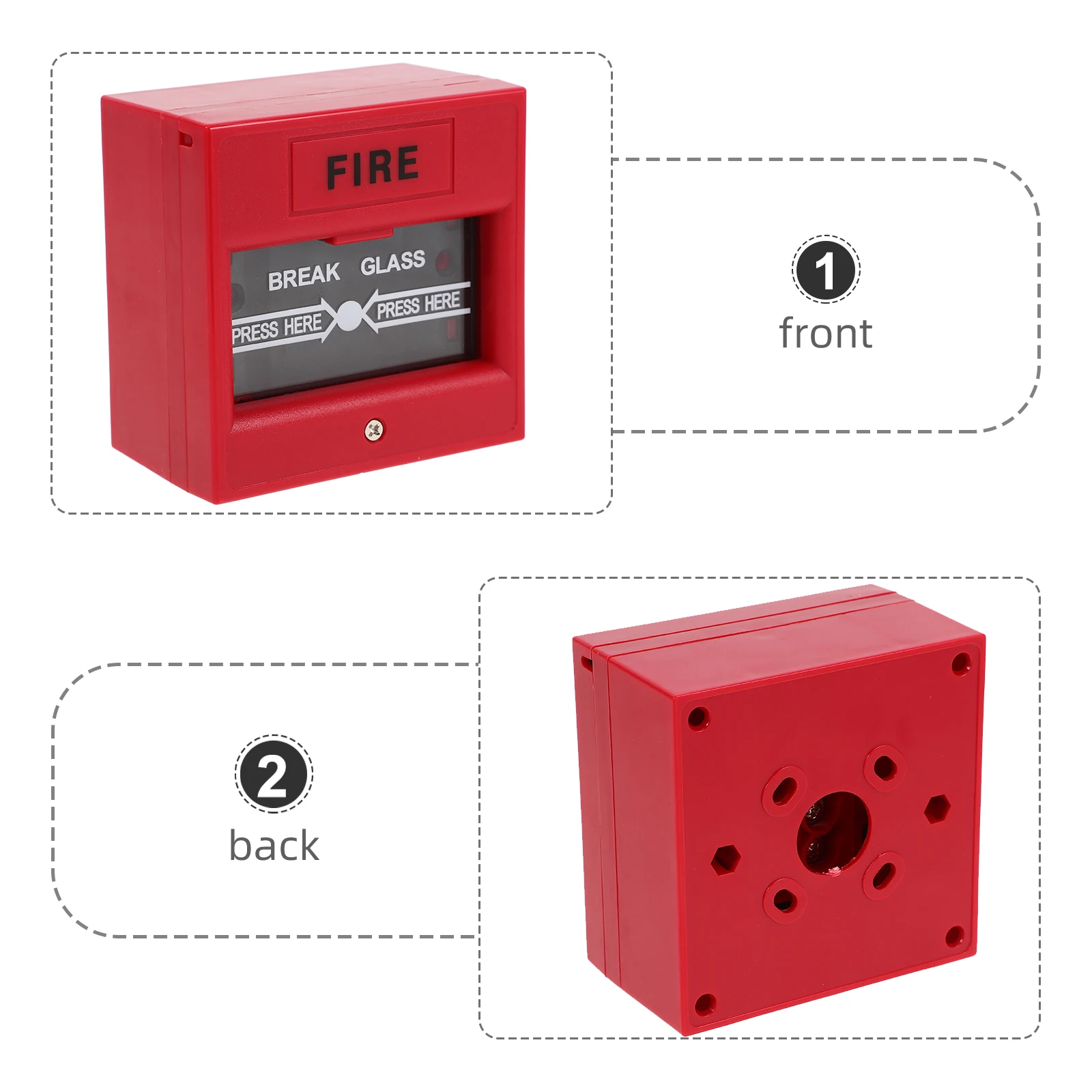 FIRE

BREAK GLASS

PRESS HERE

PRESS HERE

1
front

2
back