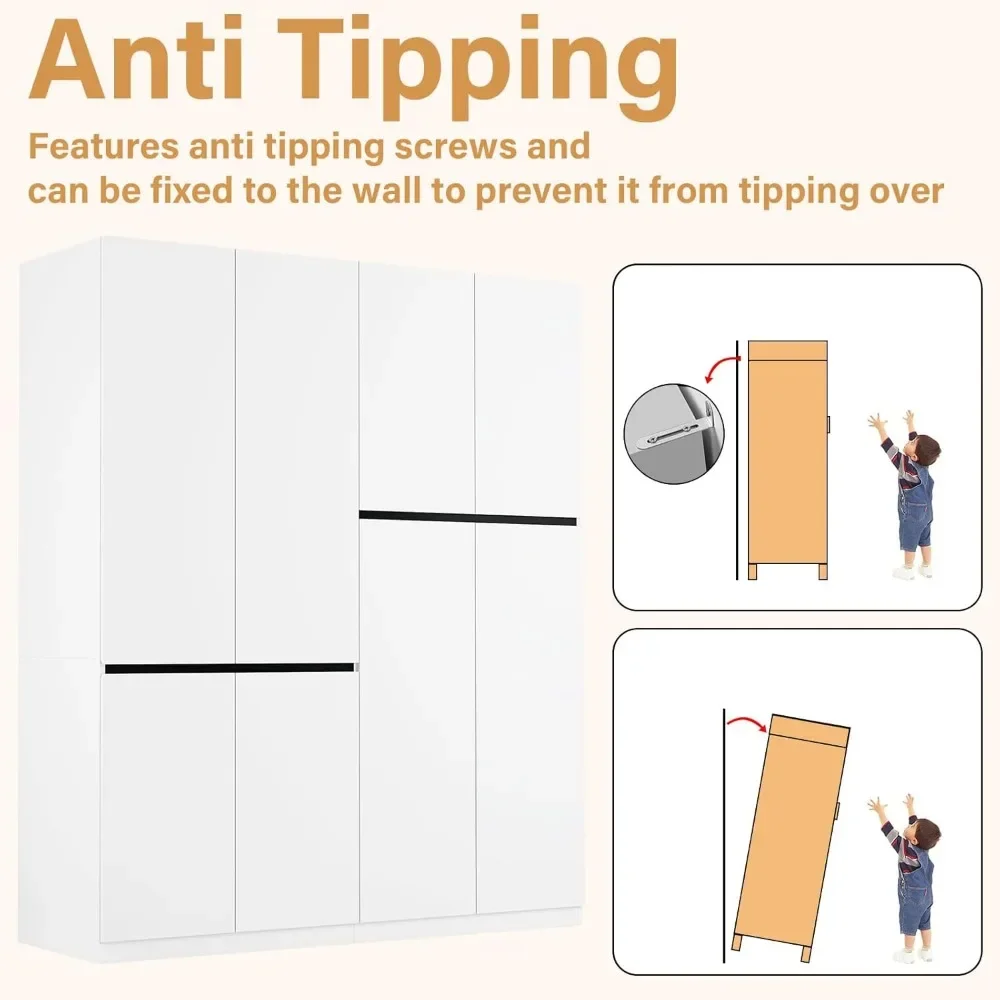 Anti Tipping

Features anti tipping screws and can be fixed to the wall to prevent it from tipping over