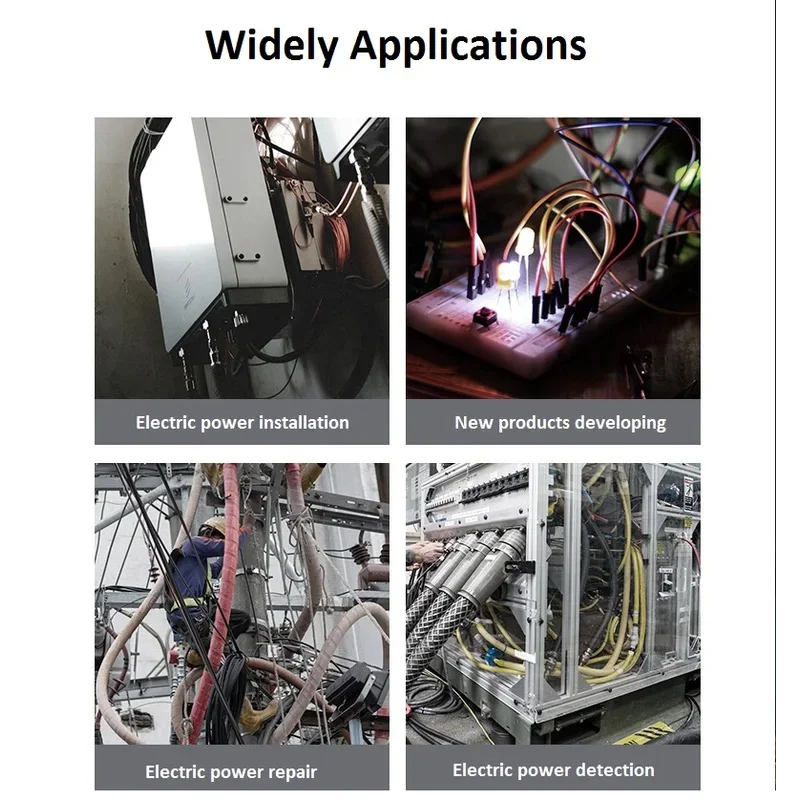 Widely Applications

Electric power installation

New products developing

Electric power repair

Electric power detection