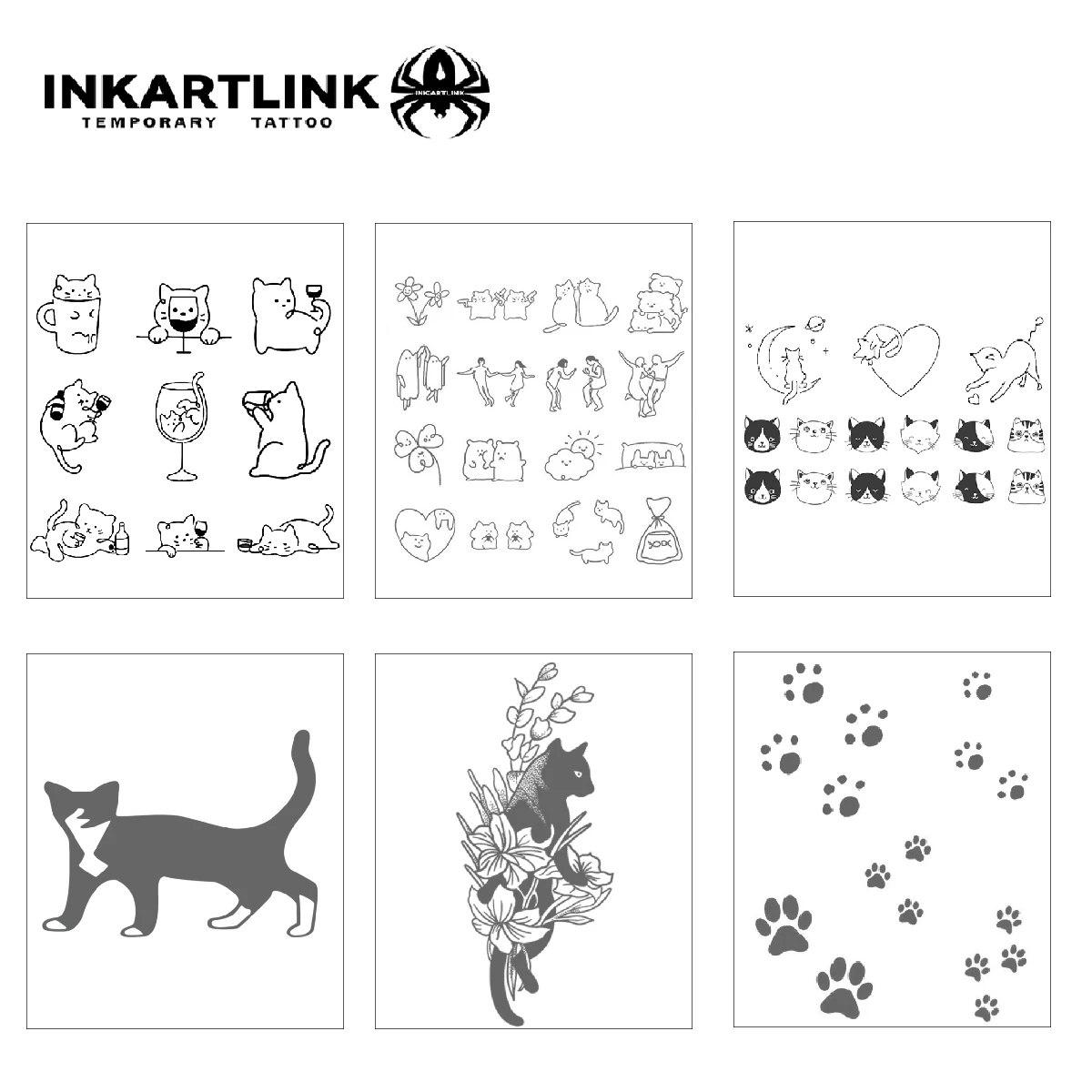 INKARTLINK
TEMPORARY TATTOO
INKARTLINK