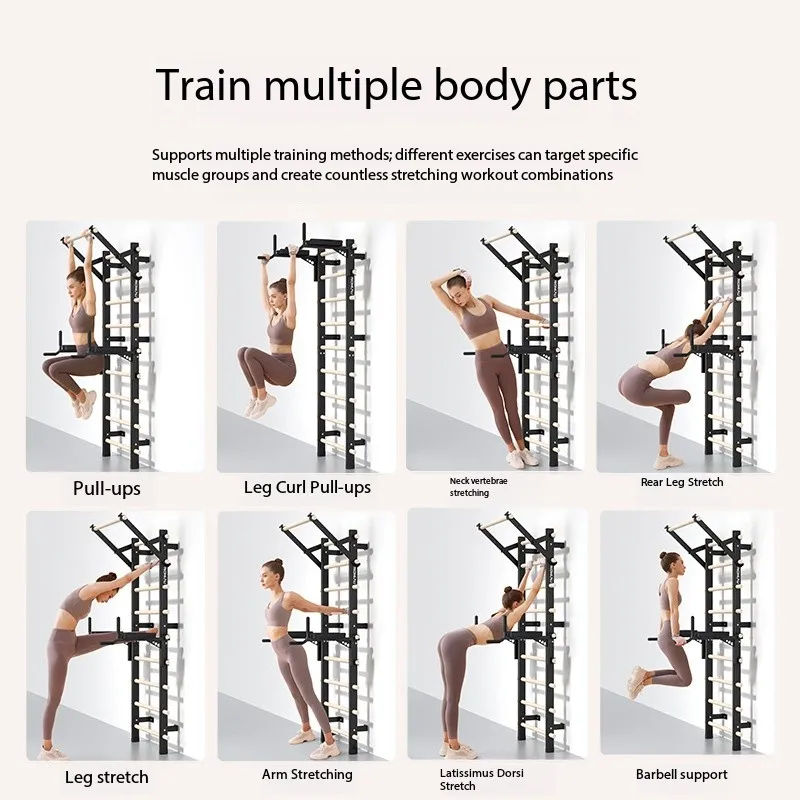 Train multiple body parts

Supports multiple training methods; different exercises can target specific muscle groups and create countless stretching workout combinations

Pull-ups

Leg Curl Pull-ups

Neck vertebrae stretching

Rear Leg Stretch

Leg stretch

Arm Stretching

Latissimus Dorsi Stretch

Barbell support