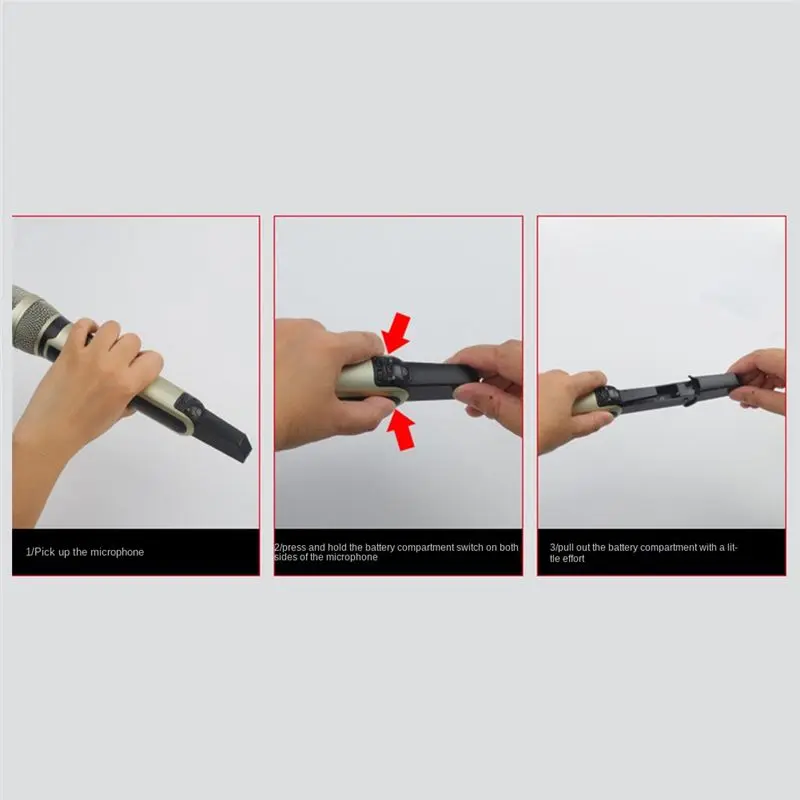 1/Pick up the microphone

2/press and hold the battery compartment switch on both sides of the microphone

3/pull out the battery compartment with a little effort