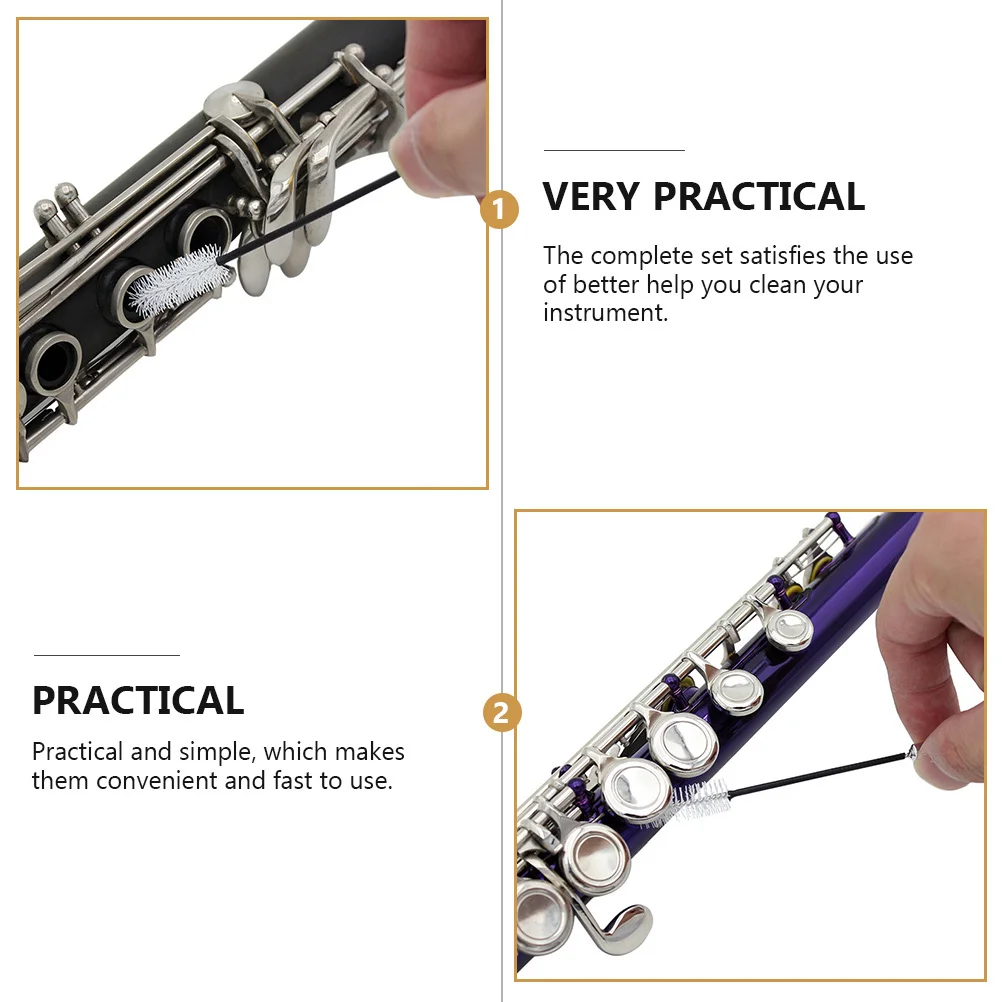 1

VERY PRACTICAL

The complete set satisfies the use of better help you clean your instrument.

PRACTICAL

Practical and simple, which makes them convenient and fast to use.

2