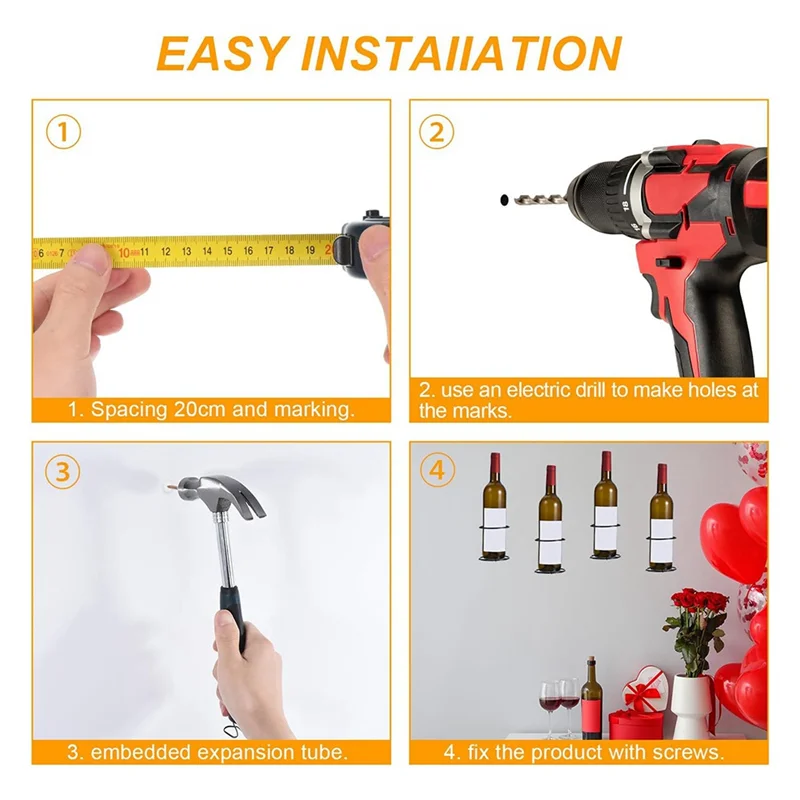 EASY INSTAIIATION

①

6 7 10 11 12 13 14 15 16 17 18 19 2

1. Spacing 20cm and marking.

②

2. use an electric drill to make holes at the marks.

③

3. embedded expansion tube.

④

4. fix the product with screws.