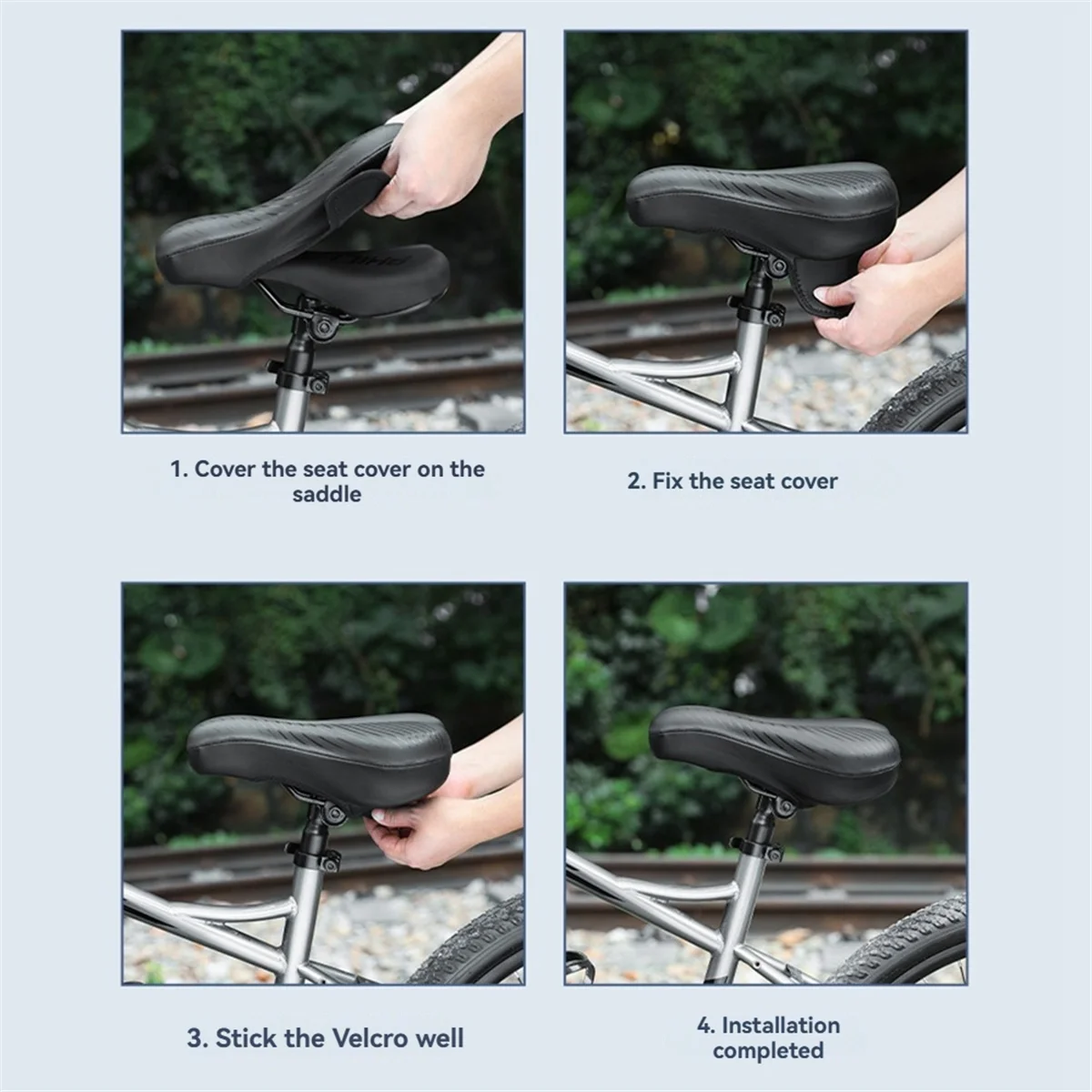 1. Cover the seat cover on the saddle

2. Fix the seat cover

3. Stick the Velcro well

4. Installation completed