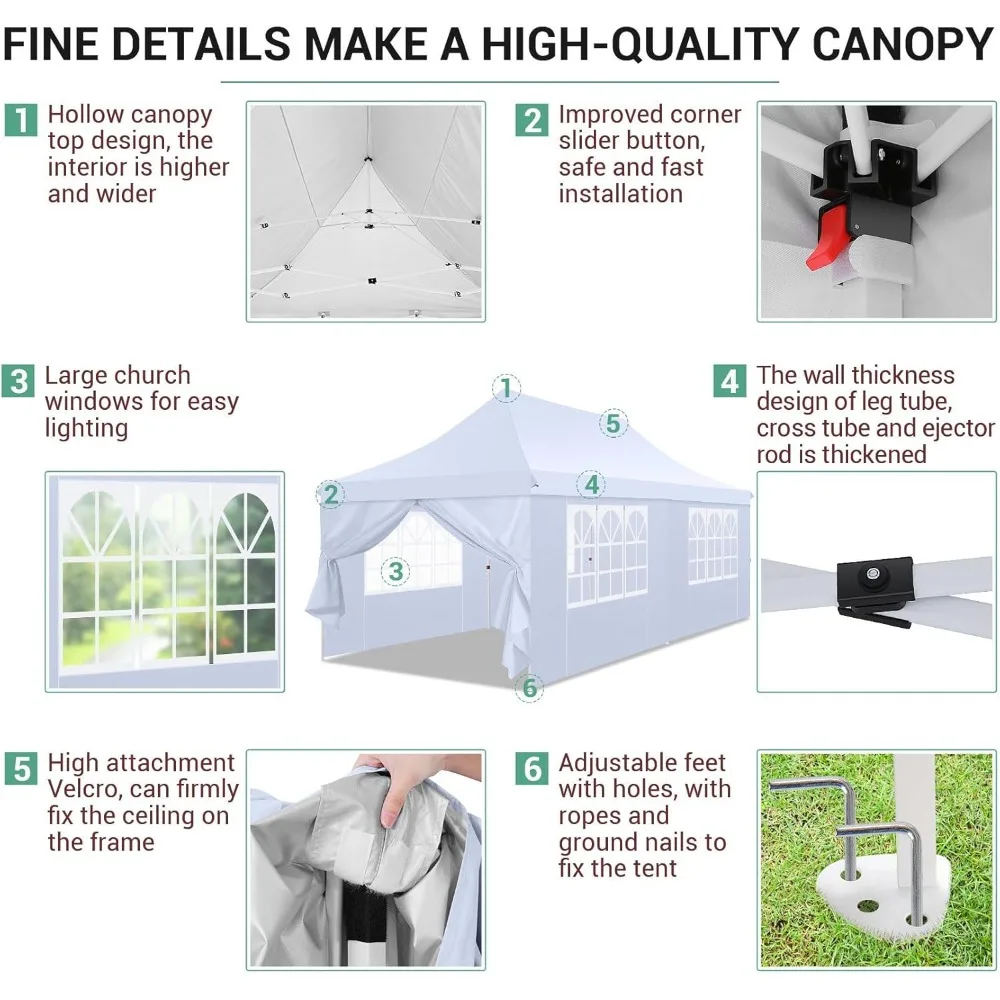 FINE DETAILS MAKE A HIGH-QUALITY CANOPY

1 Hollow canopy top design, the interior is higher and wider

2 Improved corner slider button, safe and fast installation

3 Large church windows for easy lighting

4 The wall thickness design of leg tube, cross tube and ejector rod is thickened

1

5

2

4

3

6

5 High attachment Velcro, can firmly fix the ceiling on the frame

6 Adjustable feet with holes, with ropes and ground nails to fix the tent