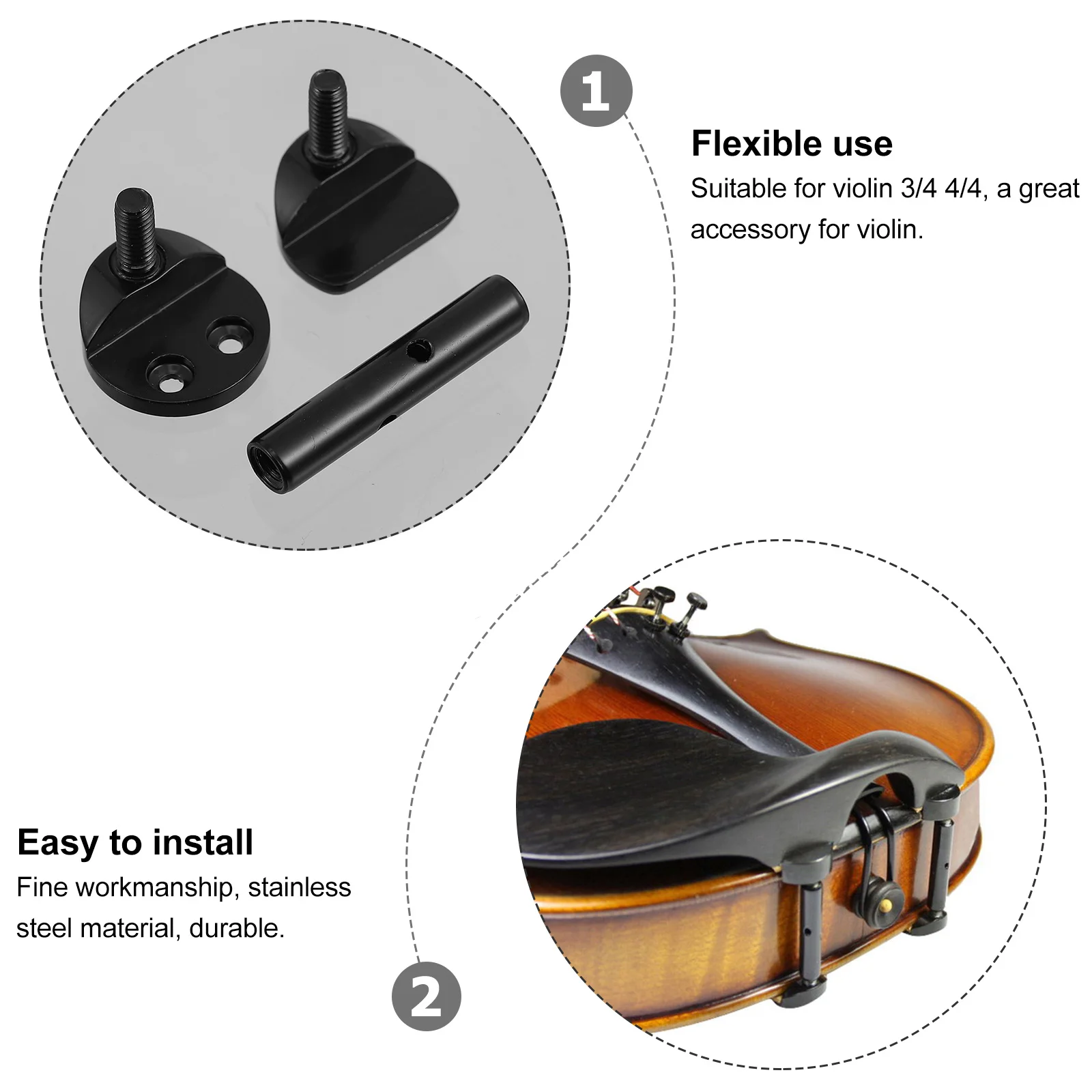 1

Flexible use
Suitable for violin 3/4 4/4, a great accessory for violin.

Easy to install
Fine workmanship, stainless steel material, durable.

2