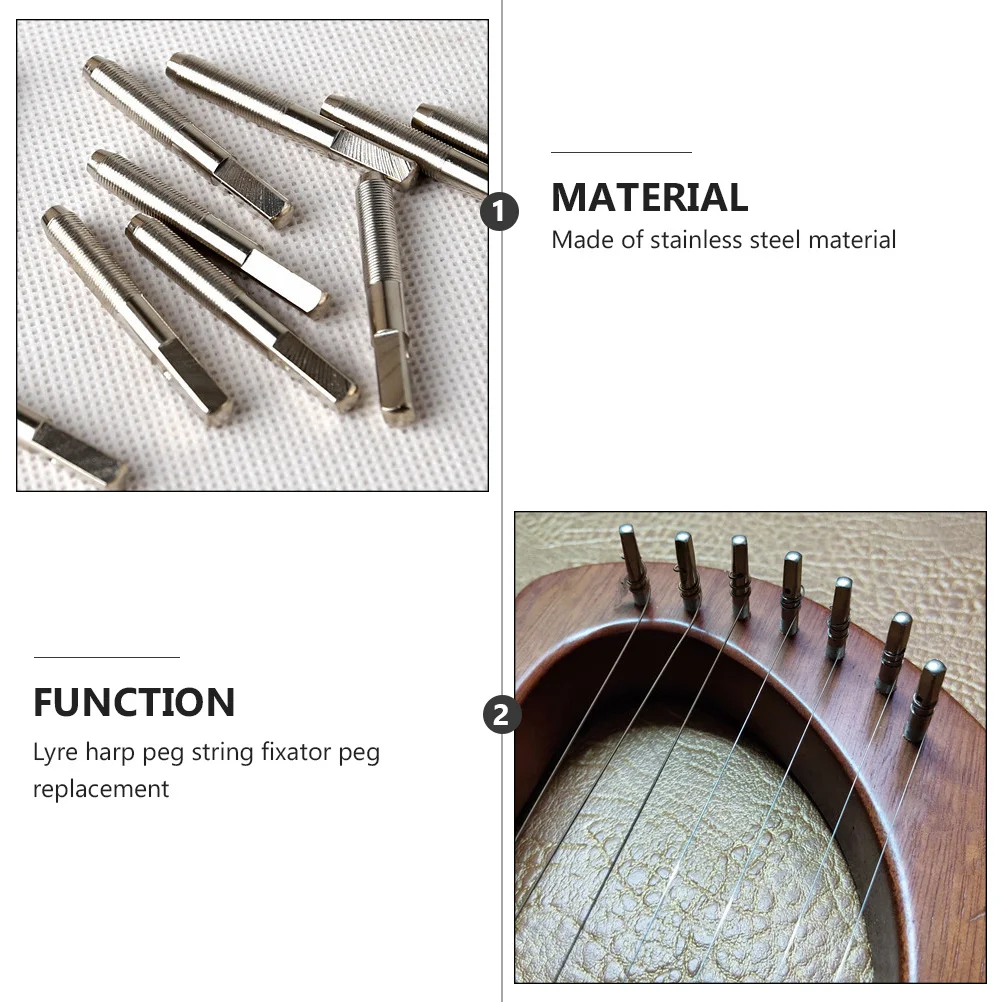 1

MATERIAL

Made of stainless steel material

FUNCTION

Lyre harp peg string fixator peg replacement

2