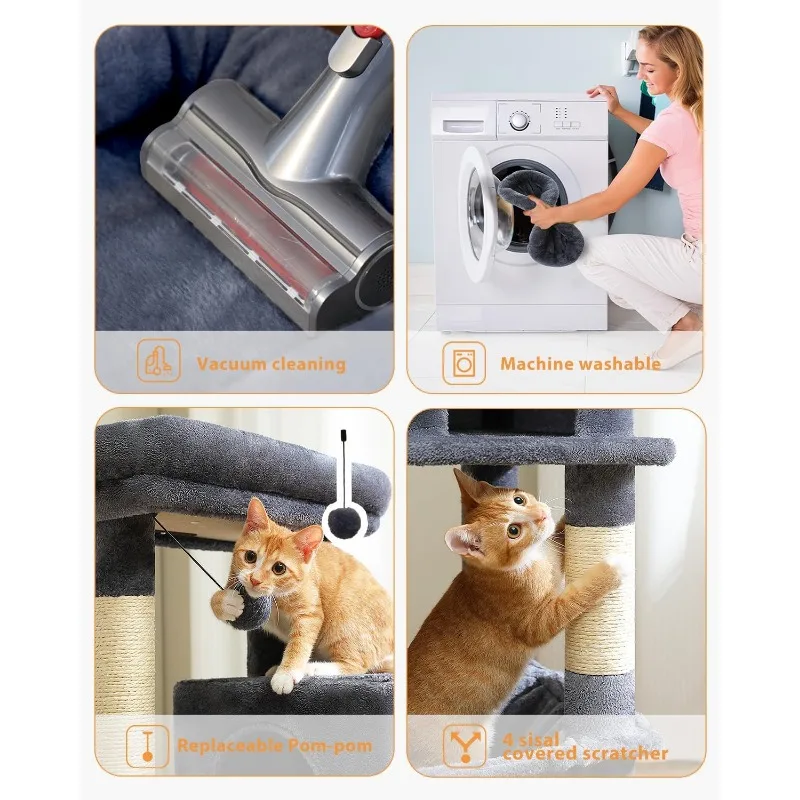 Vacuum cleaning

Machine washable

Replaceable Pom-pom

4 sisal covered scratcher