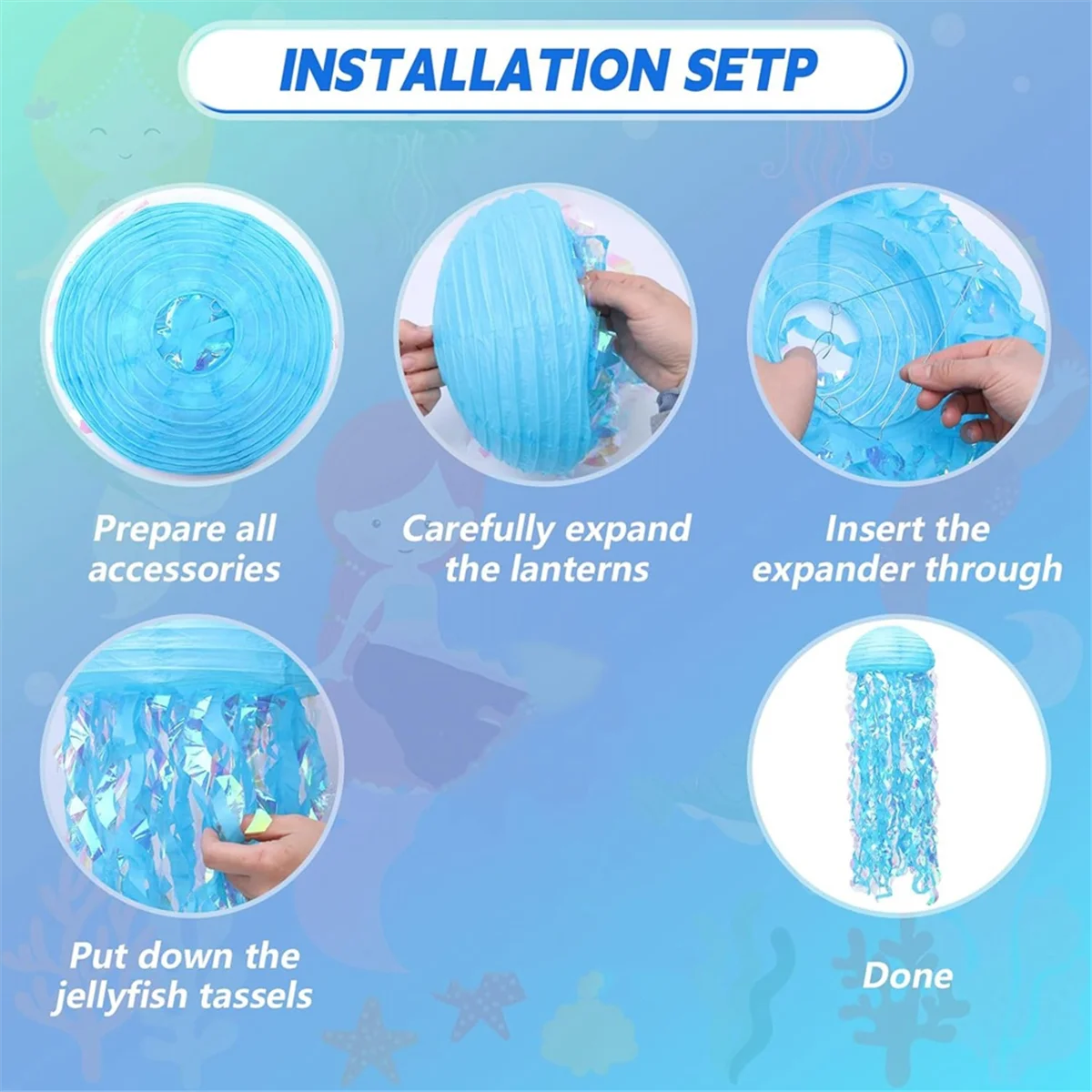 INSTALLATION SETP

Prepare all accessories

Carefully expand the lanterns

Insert the expander through

Put down the jellyfish tassels

Done