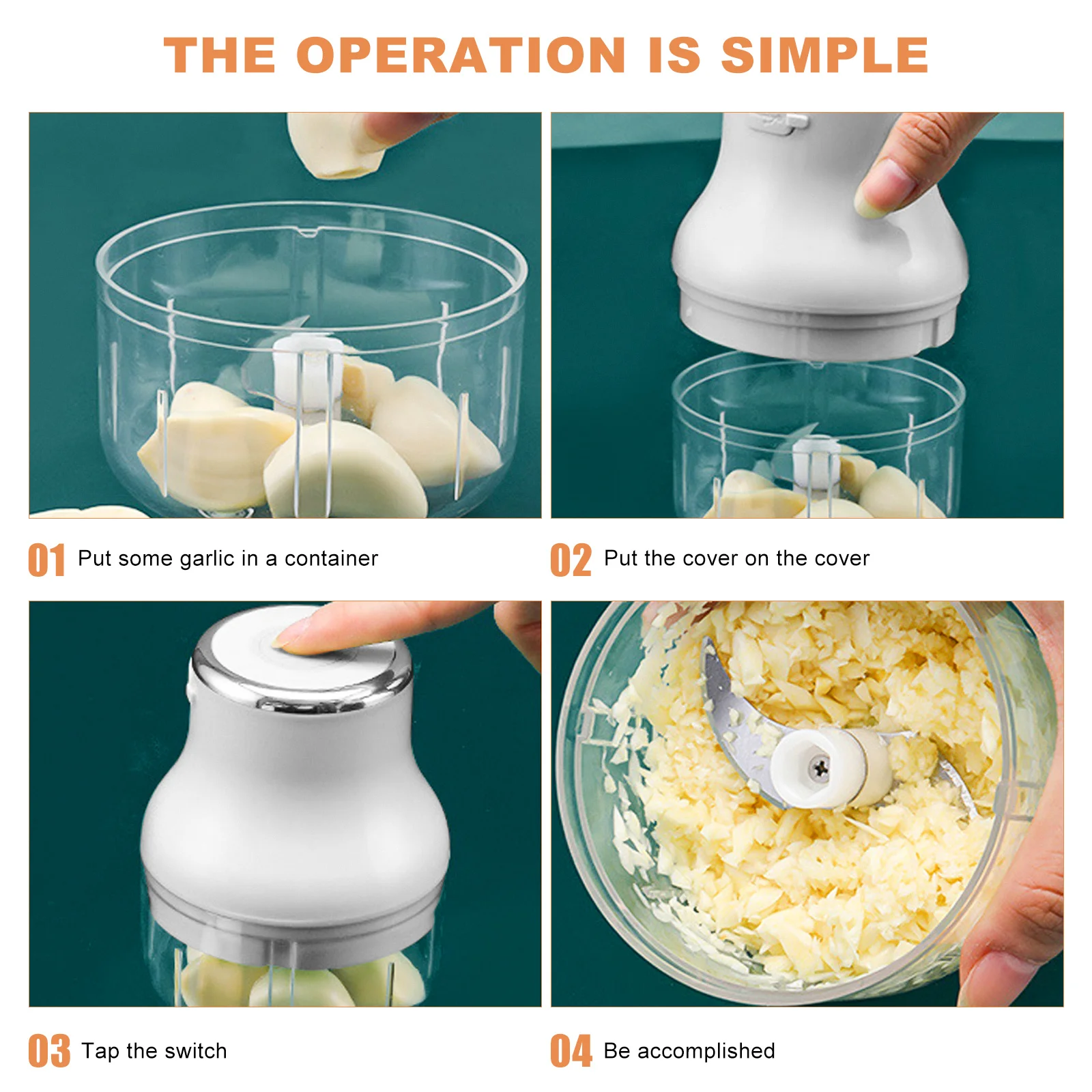 THE OPERATION IS SIMPLE

01 Put some garlic in a container

02 Put the cover on the cover

03 Tap the switch

04 Be accomplished