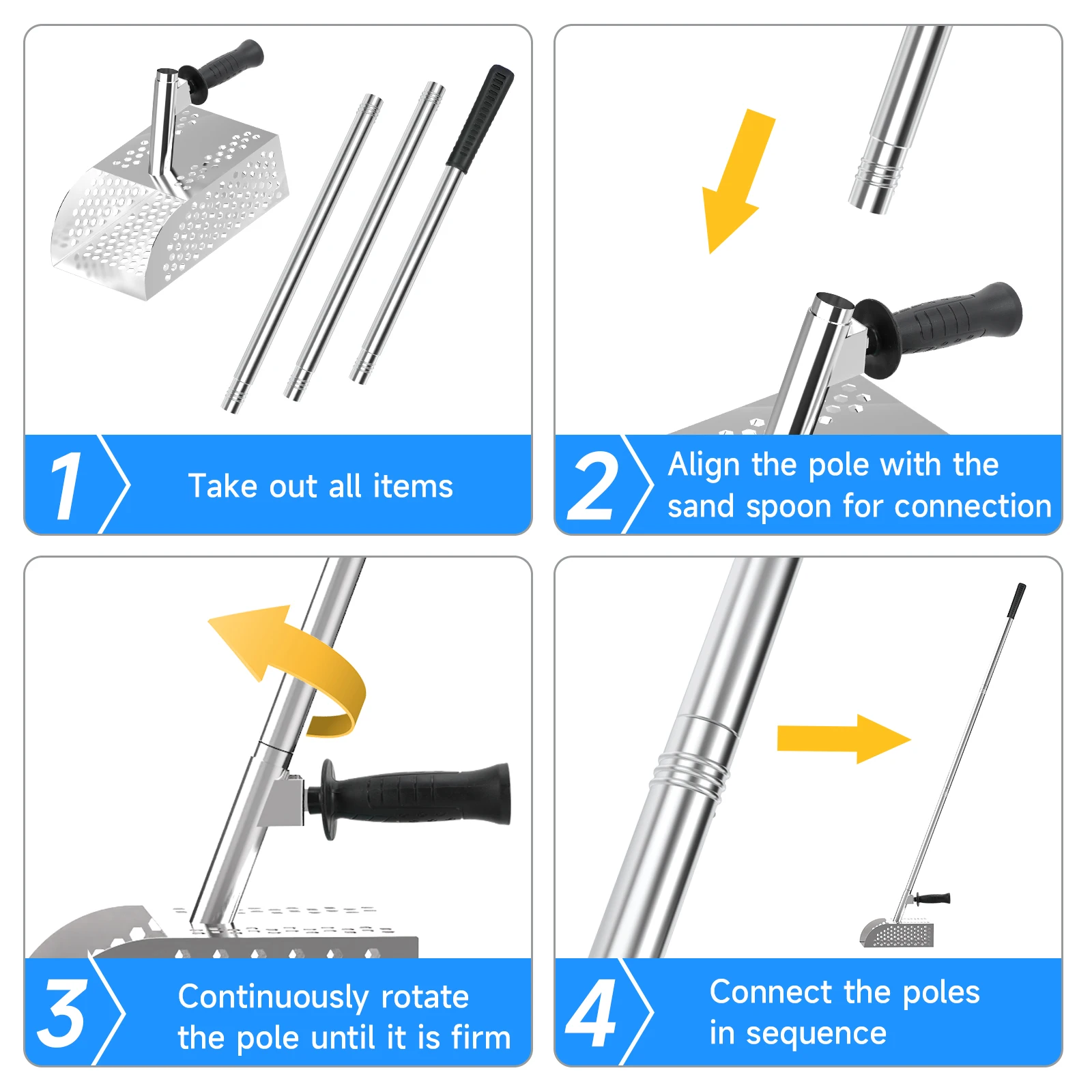 1

Take out all items

2

Align the pole with the sand spoon for connection

3

Continuously rotate the pole until it is firm

4

Connect the poles in sequence