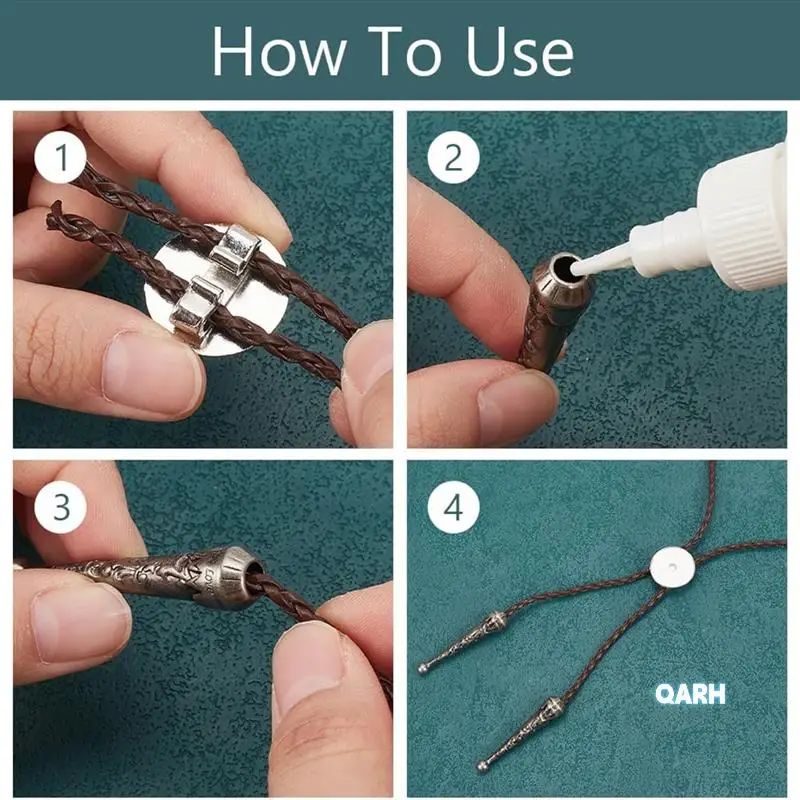 How To Use

1

2

3

4

QARH