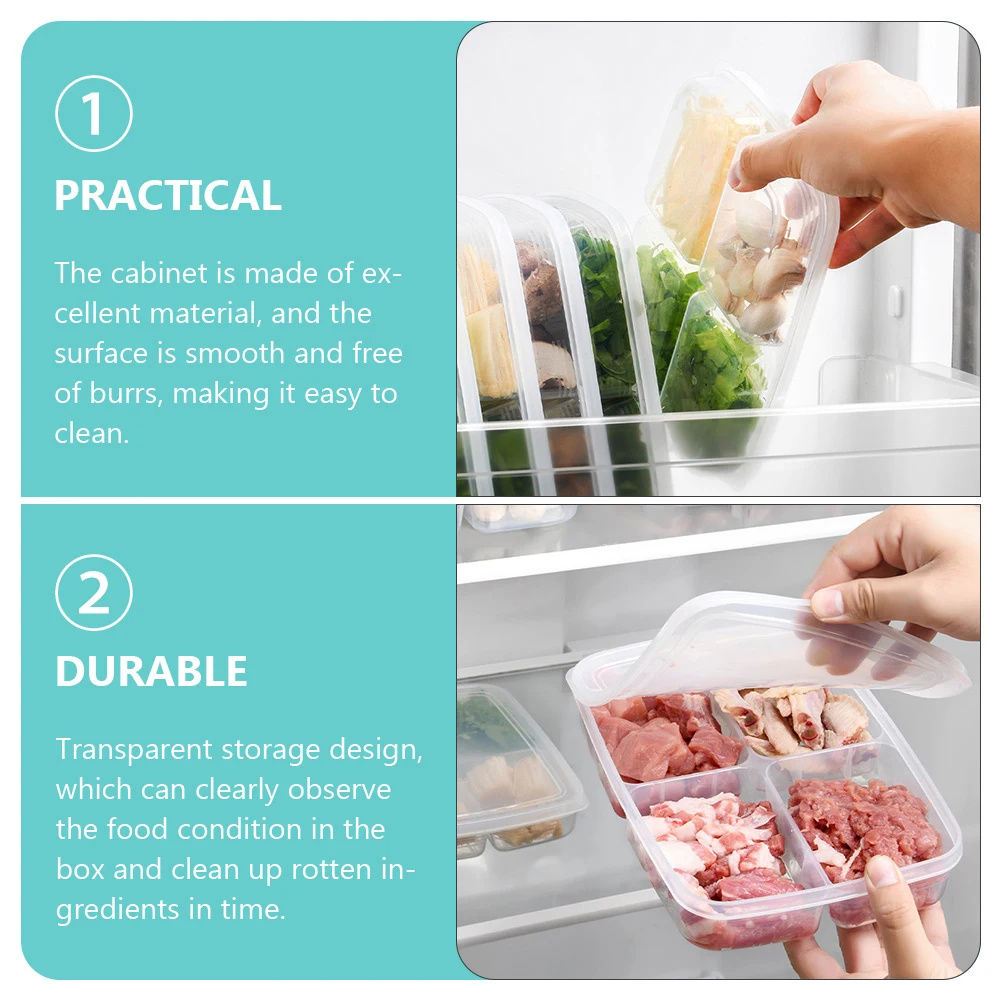 1

PRACTICAL

The cabinet is made of excellent material, and the surface is smooth and free of burrs, making it easy to clean.

2

DURABLE

Transparent storage design, which can clearly observe the food condition in the box and clean up rotten ingredients in time.