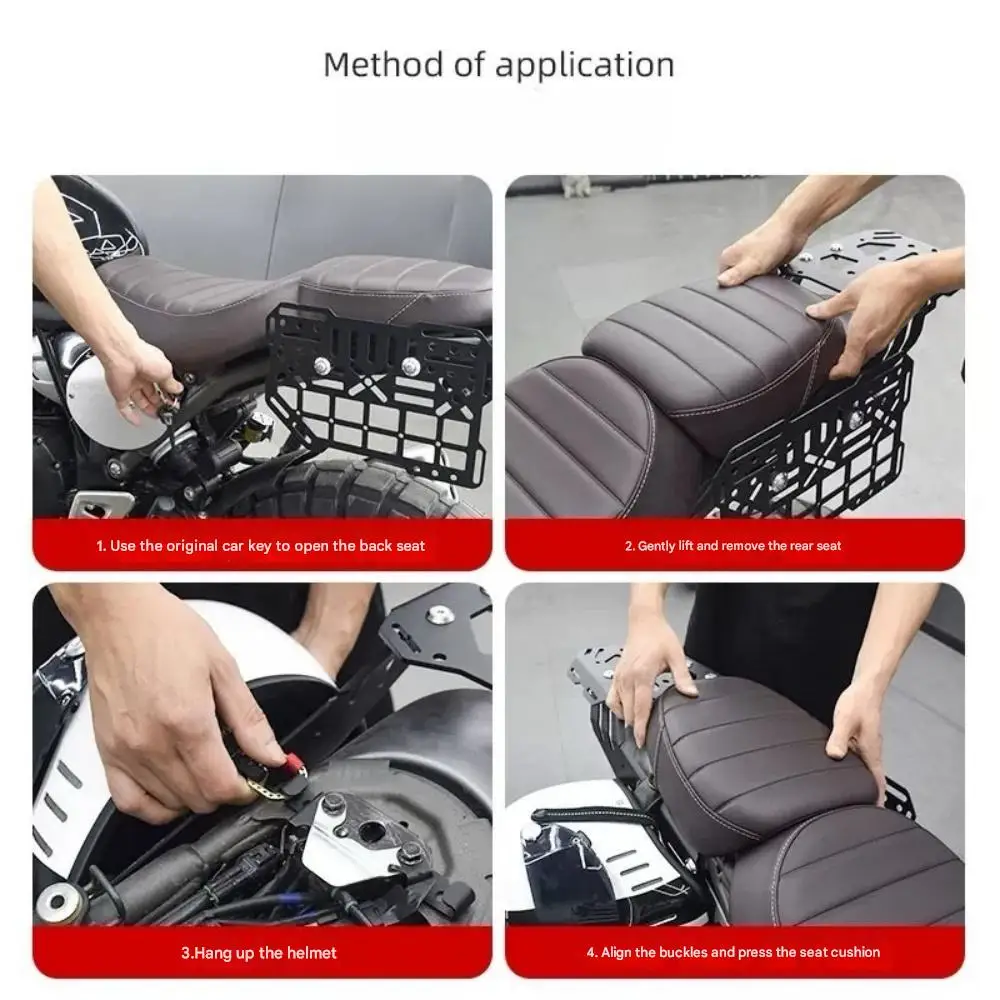 Method of application

1. Use the original car key to open the back seat

2. Gently lift and remove the rear seat

3.Hang up the helmet

4. Align the buckles and press the seat cushion