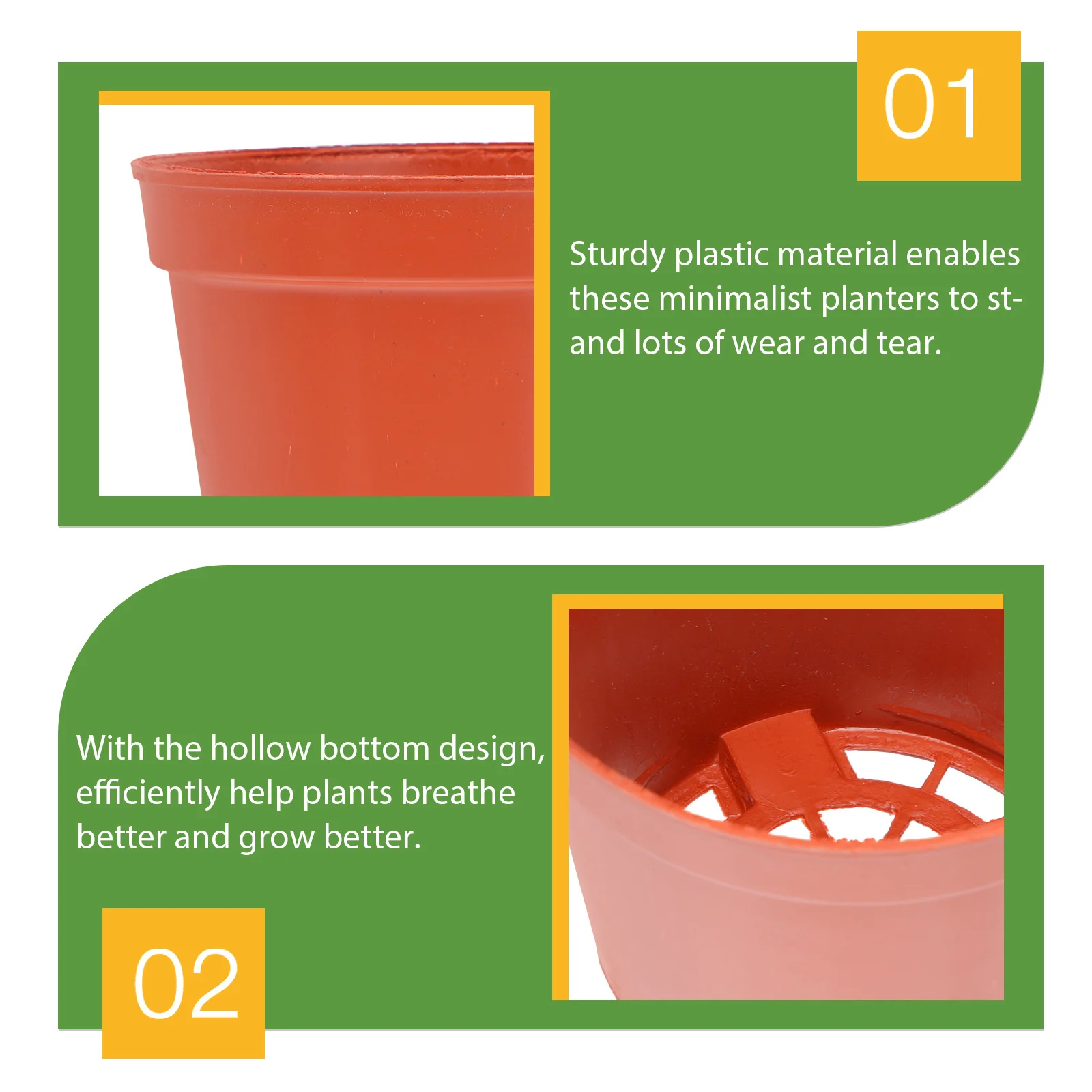 01

Sturdy plastic material enables these minimalist planters to stand lots of wear and tear.

With the hollow bottom design, efficiently help plants breathe better and grow better.

02