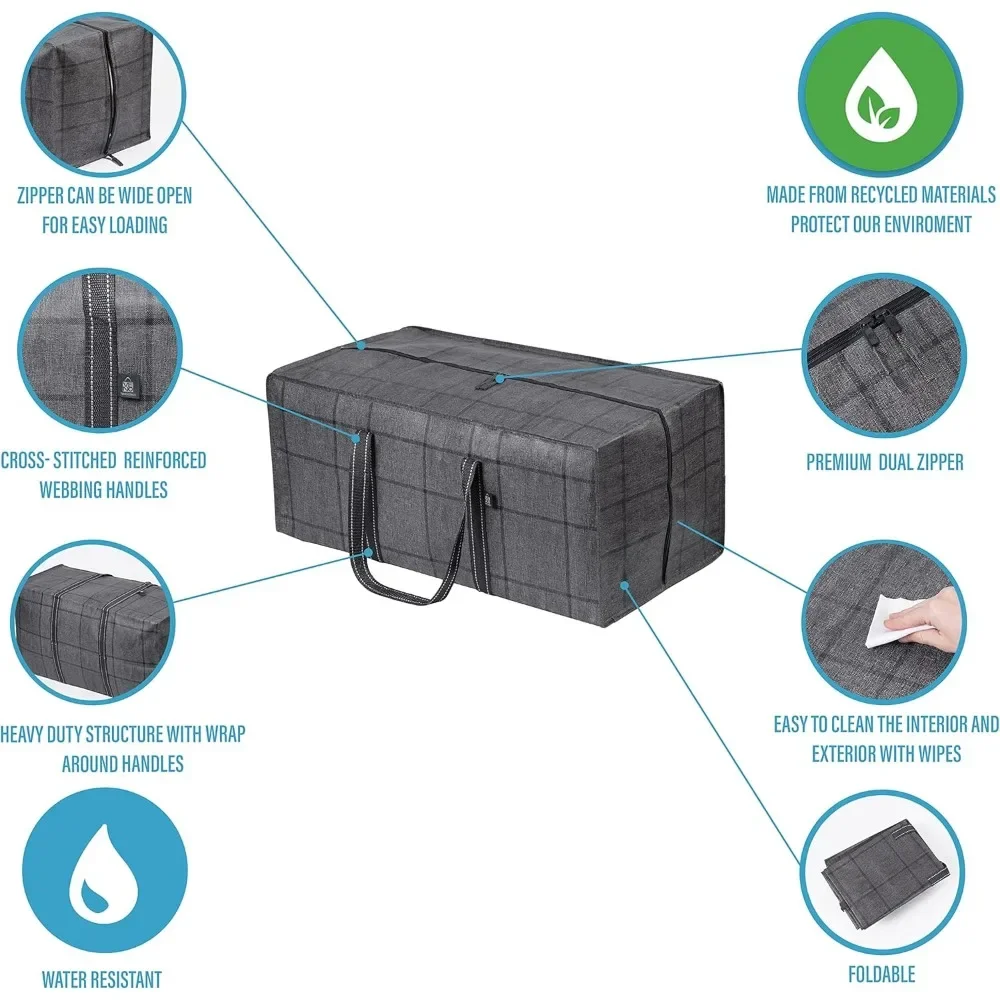 ZIPPER CAN BE WIDE OPEN FOR EASY LOADING

CROSS- STITCHED REINFORCED WEBBING HANDLES

HEAVY DUTY STRUCTURE WITH WRAP AROUND HANDLES

WATER RESISTANT

MADE FROM RECYCLED MATERIALS PROTECT OUR ENVIROMENT

PREMIUM DUAL ZIPPER

EASY TO CLEAN THE INTERIOR AND EXTERIOR WITH WIPES

FOLDABLE