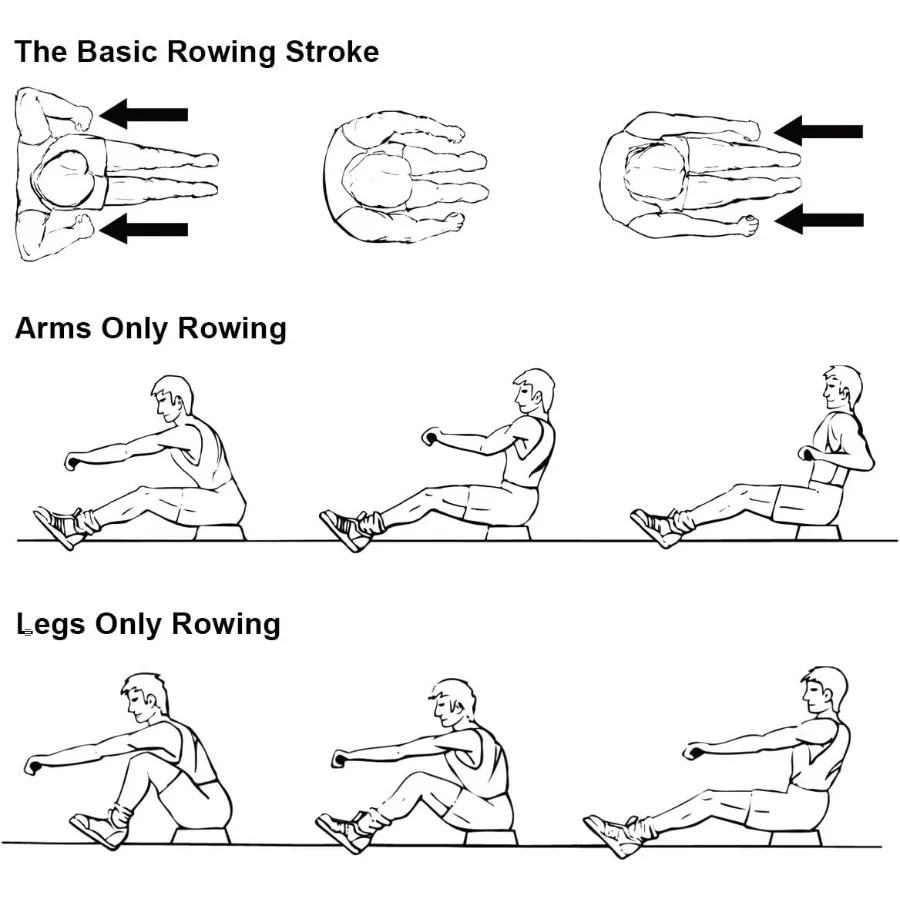 The Basic Rowing Stroke

Arms Only Rowing

Legs Only Rowing