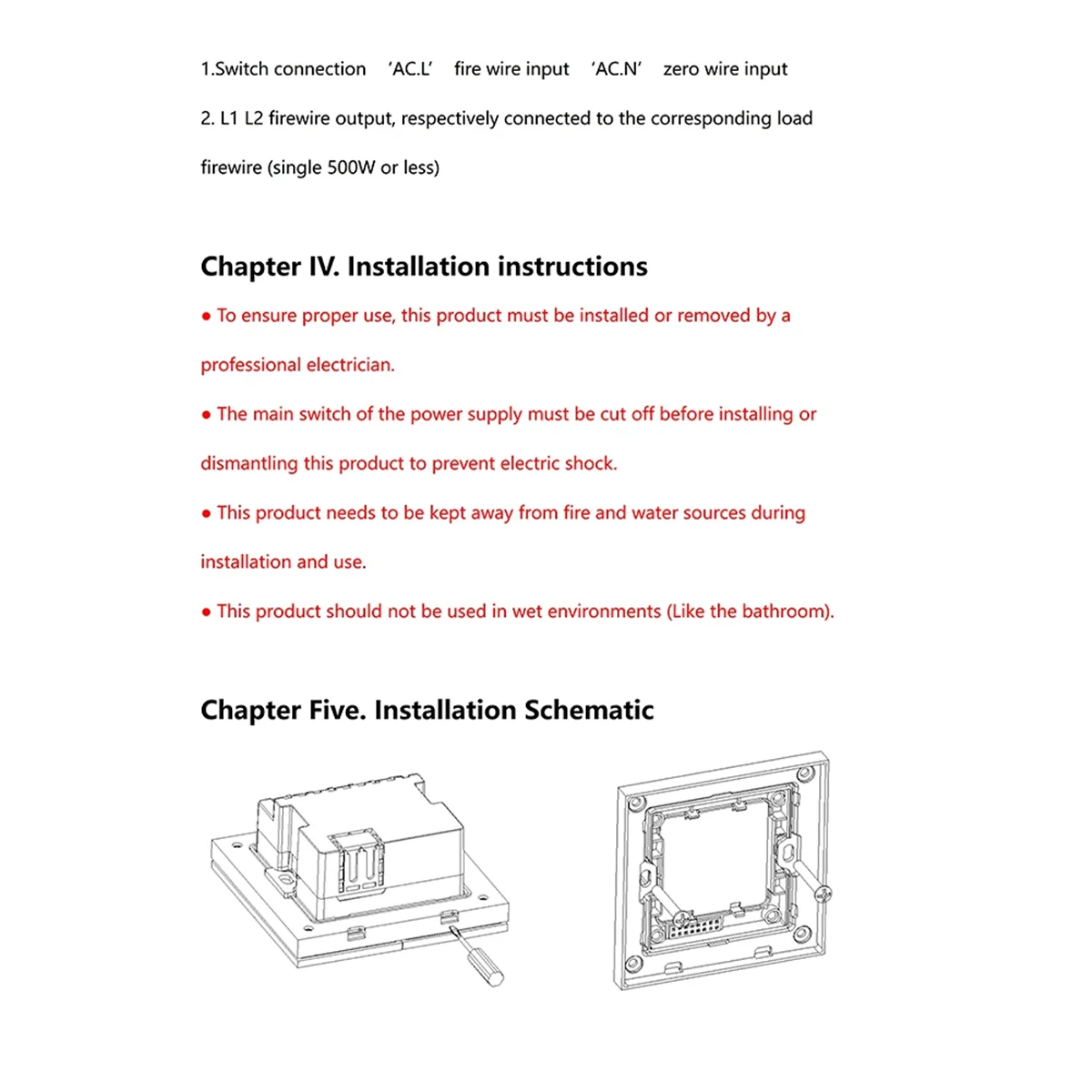 1.Switch connection 'AC.L' fire wire input 'AC.N' zero wire input

2. L1 L2 firewire output, respectively connected to the corresponding load firewire (single 500W or less)

Chapter IV. Installation instructions

● To ensure proper use, this product must be installed or removed by a professional electrician.

● The main switch of the power supply must be cut off before installing or dismantling this product to prevent electric shock.

● This product needs to be kept away from fire and water sources during installation and use.

● This product should not be used in wet environments (Like the bathroom).

Chapter Five. Installation Schematic