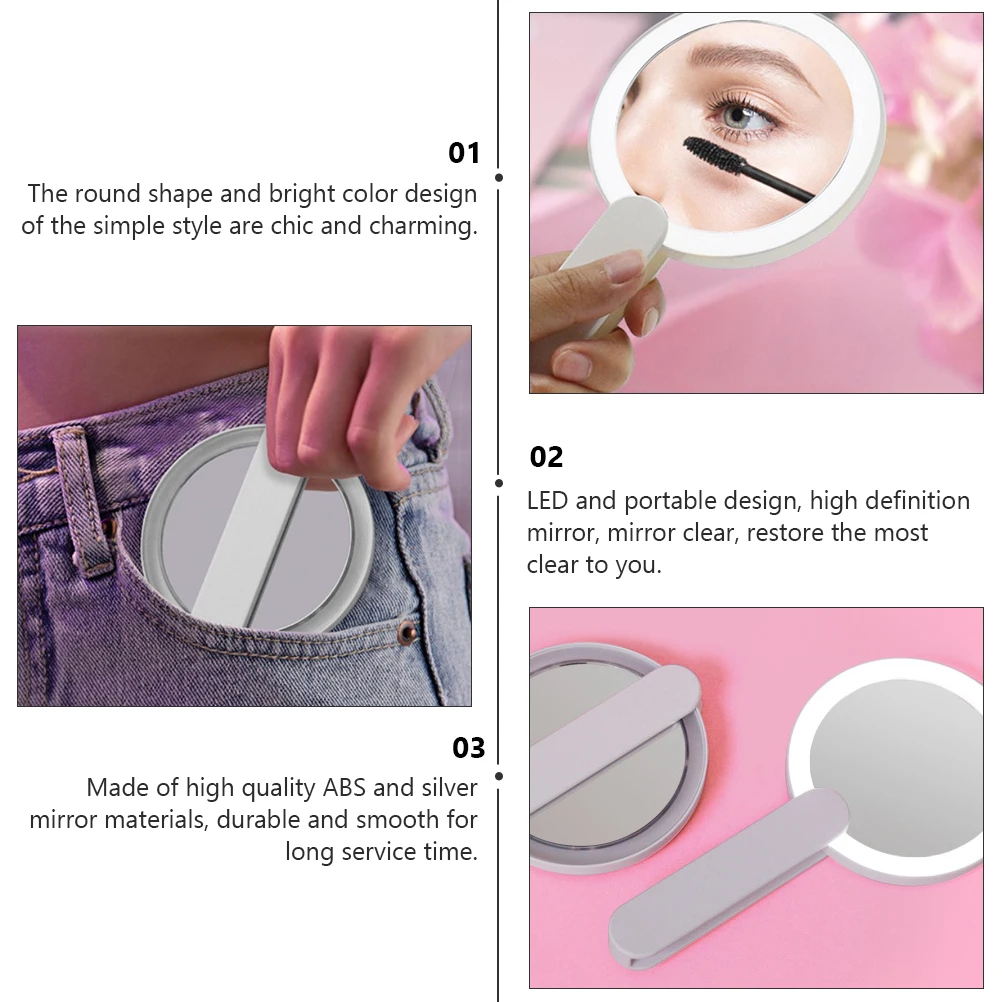 01

The round shape and bright color design of the simple style are chic and charming.

02

LED and portable design, high definition mirror, mirror clear, restore the most clear to you.

03

Made of high quality ABS and silver mirror materials, durable and smooth for long service time.