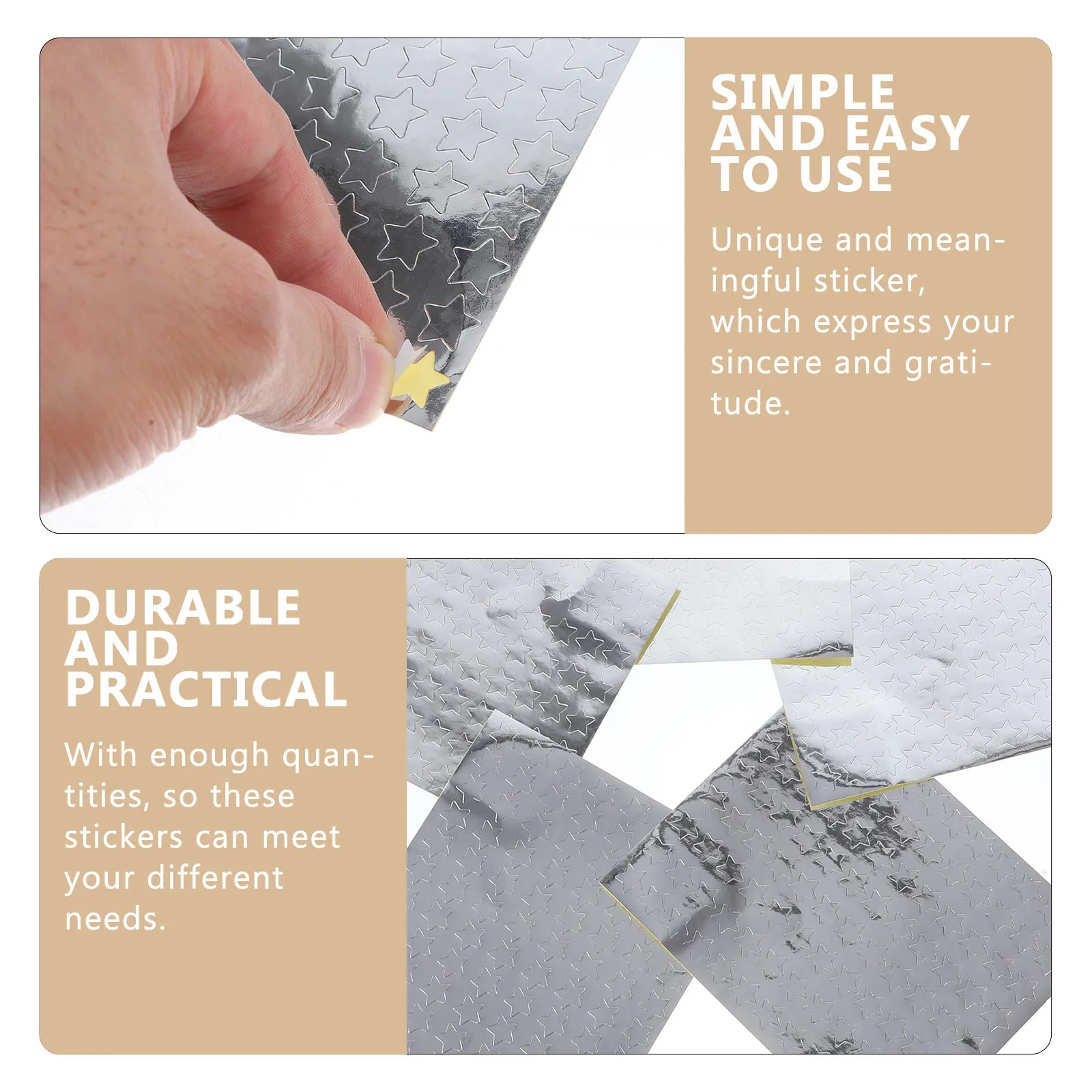 SIMPLE AND EASY TO USE

Unique and meaningful sticker, which express your sincere and gratitude.

DURABLE AND PRACTICAL

With enough quantities, so these stickers can meet your different needs.