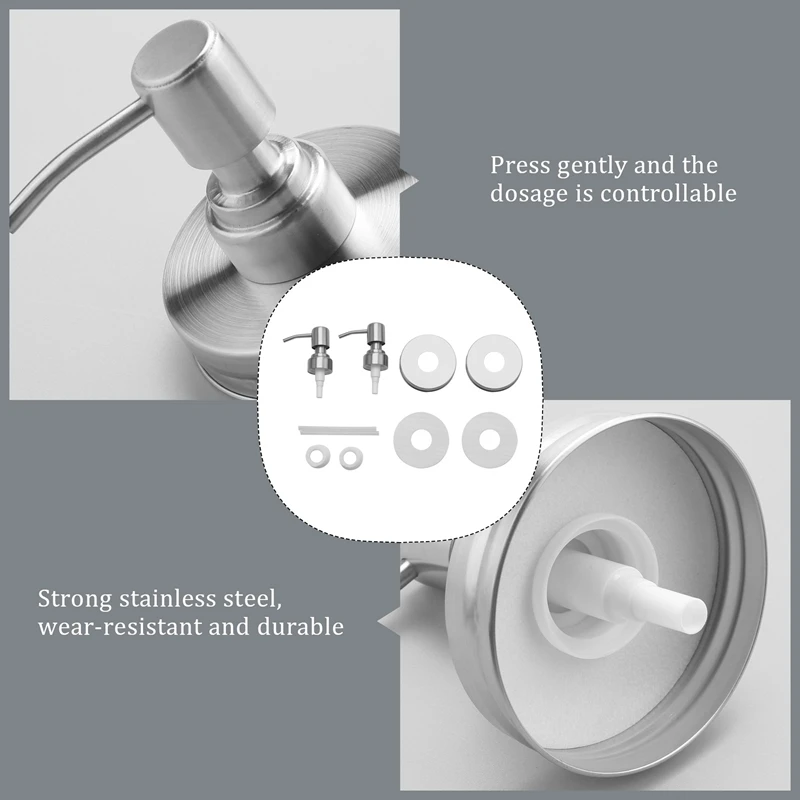 Press gently and the dosage is controllable

Strong stainless steel, wear-resistant and durable