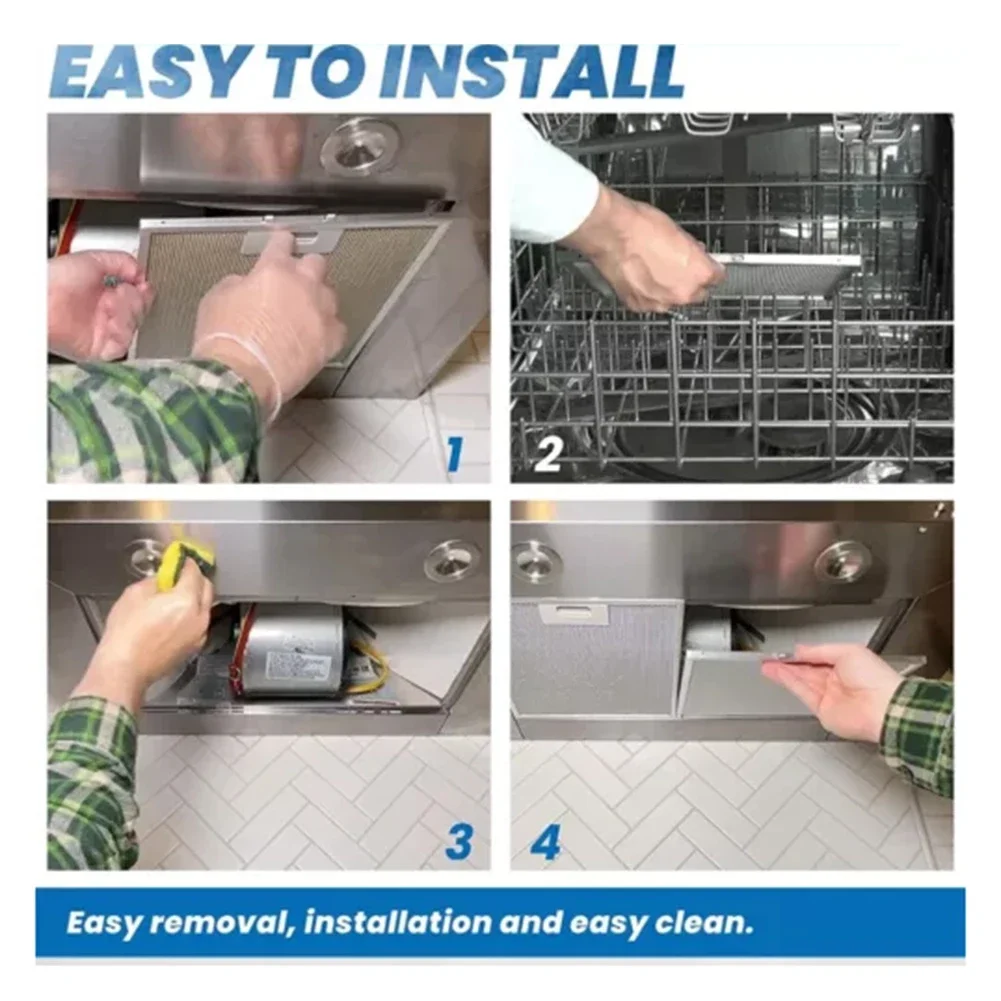 EASY TO INSTALL

1

2

3

4

Easy removal, installation and easy clean.