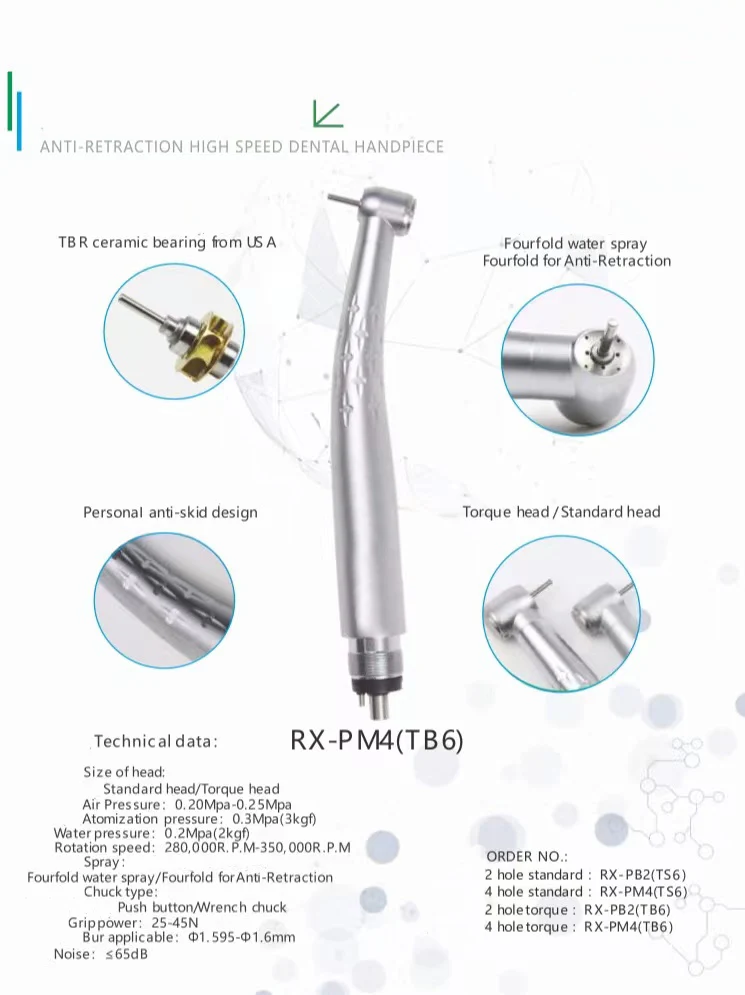 ANTI-RETRACTION HIGH SPEED DENTAL HANDPIECE

TBR ceramic bearing from USA

Fourfold water spray
Fourfold for Anti-Retraction

Personal anti-skid design

Torque head / Standard head

Technical data:

RX-PM4(TB6)

Size of head:
Standard head/Torque head
Air Pressure: 0.20Mpa-0.25Mpa
Atomization pressure: 0.3Mpa(3kgf)
Water pressure: 0.2Mpa(2kgf)
Rotation speed: 280,000R.P.M-350,000R.P.M
Spray:
Fourfold water spray/Fourfold for Anti-Retraction
Chuck type:
Push button/Wrench chuck
Grip power: 25-45N
Bur applicable: Φ1.595-Φ1.6mm
Noise: ≤65dB

ORDER NO.:
2 hole standard: RX-PB2(TS6)
4 hole standard: RX-PM4(TS6)
2 hole torque: RX-PB2(TB6)
4 hole torque: RX-PM4(TB6)