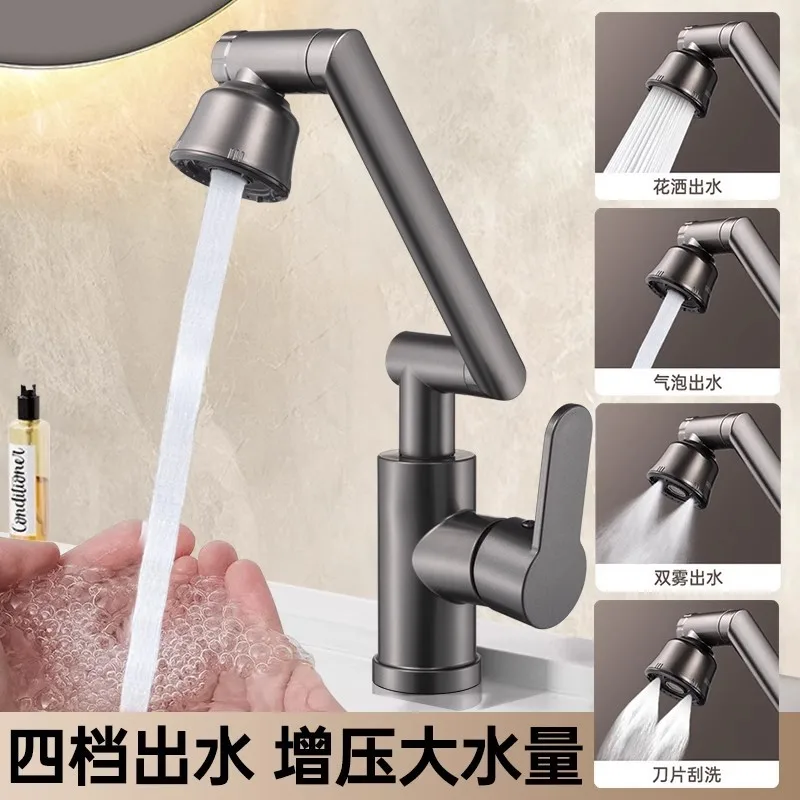 Conditioner

花洒出水

气泡出水

双雾出水

刀片刮洗

四档出水 增压大水量