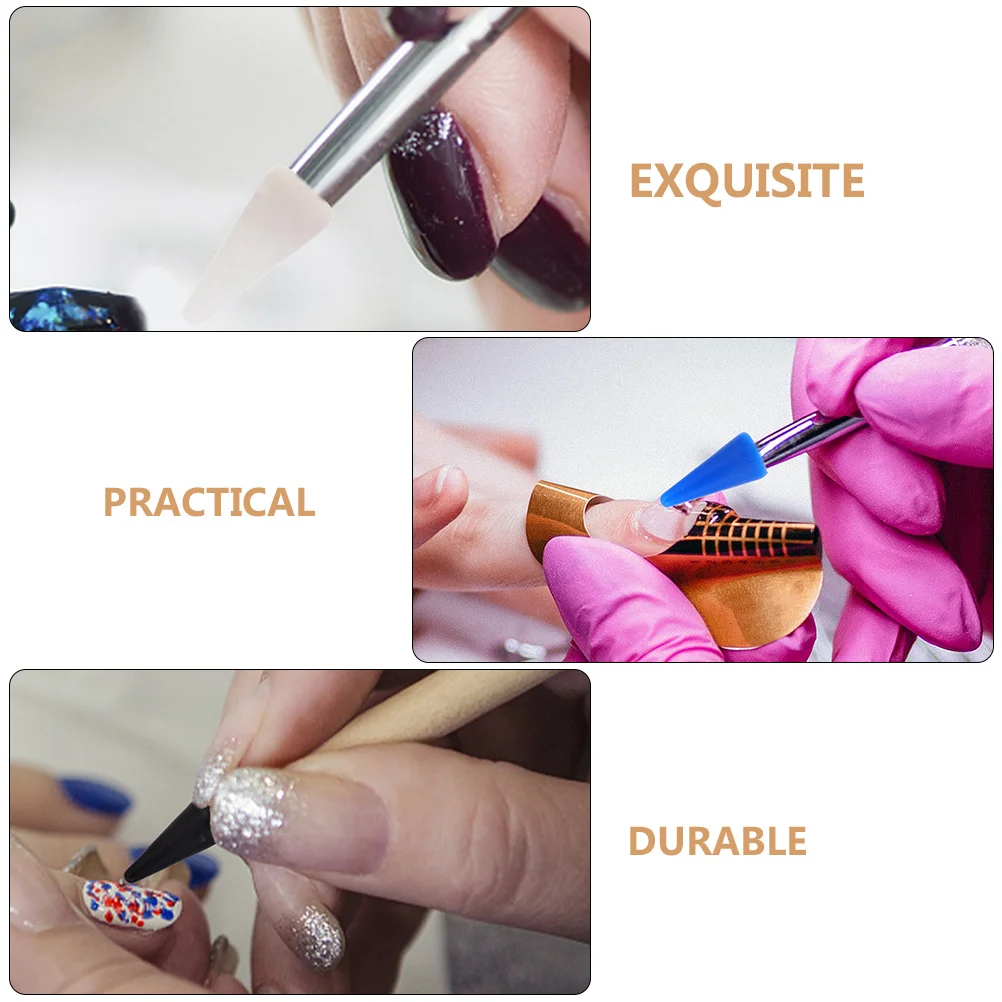 EXQUISITE

PRACTICAL

DURABLE