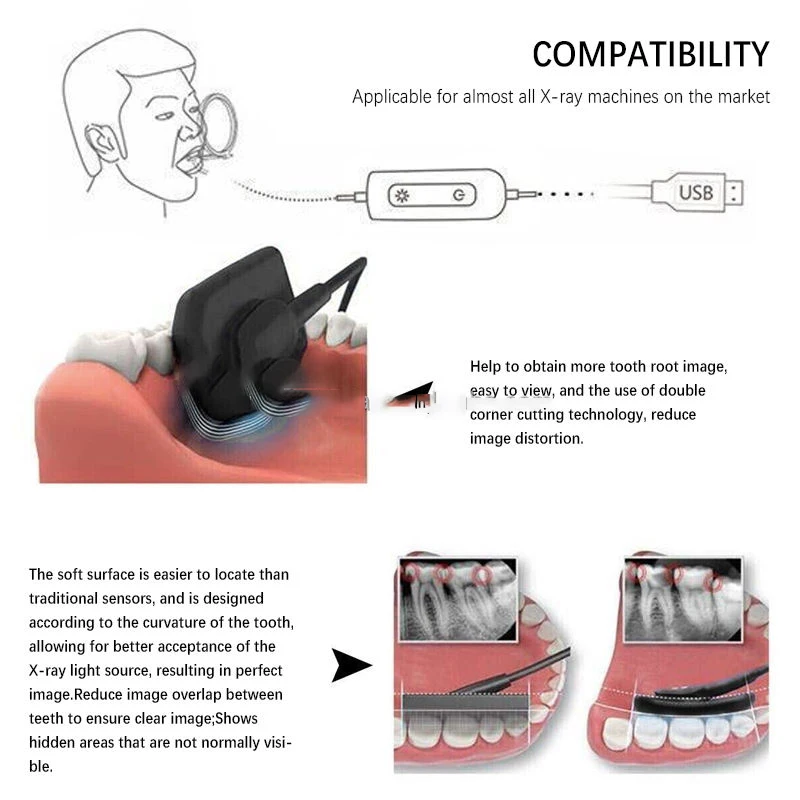 COMPATIBILITY

Applicable for almost all X-ray machines on the market

USB

Help to obtain more tooth root image, easy to view, and the use of double corner cutting technology, reduce image distortion.

The soft surface is easier to locate than traditional sensors, and is designed according to the curvature of the tooth, allowing for better acceptance of the X-ray light source, resulting in perfect image.Reduce image overlap between teeth to ensure clear image;Shows hidden areas that are not normally visible.