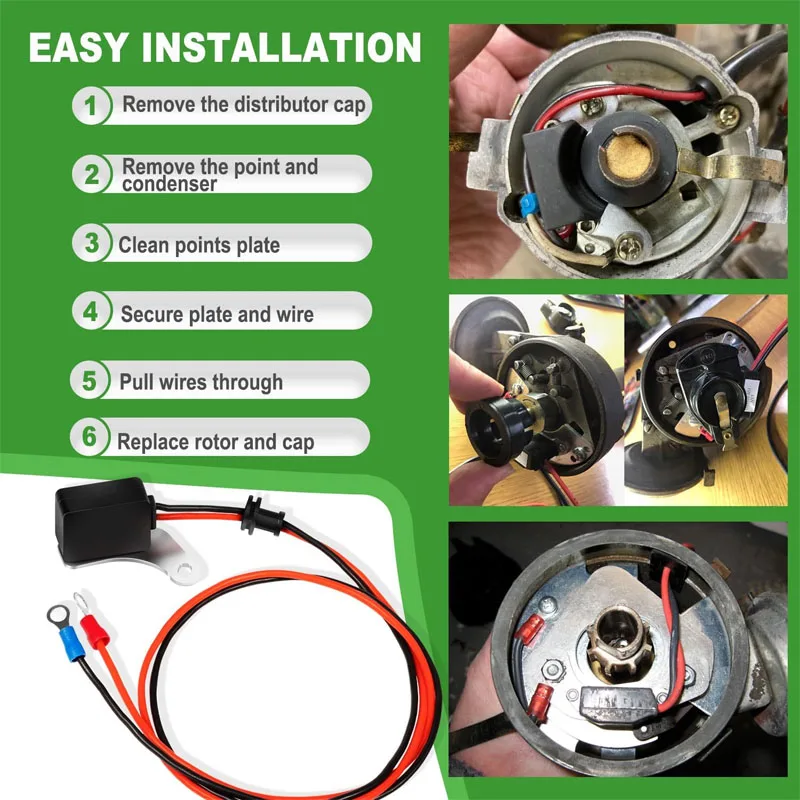 EASY INSTALLATION

1 Remove the distributor cap

2 Remove the point and condenser

3 Clean points plate

4 Secure plate and wire

5 Pull wires through

6 Replace rotor and cap