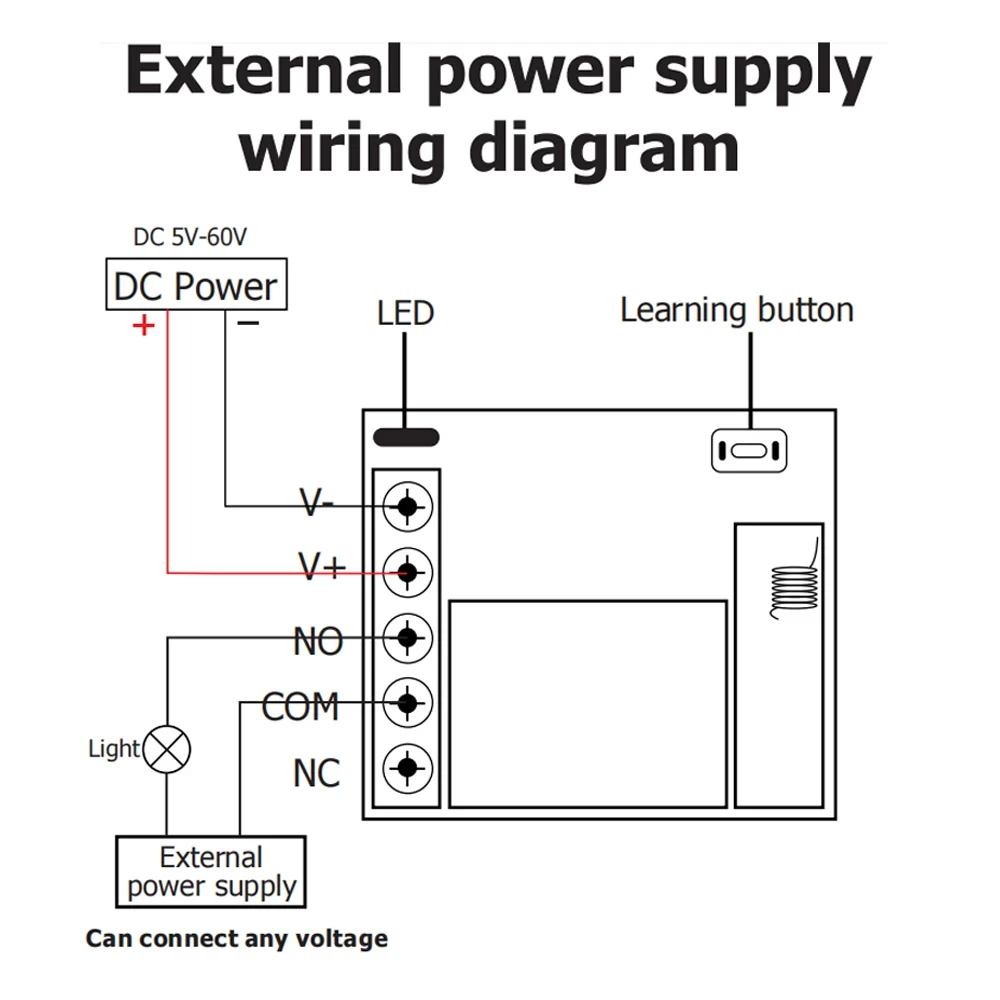 External power supply wiring diagram

DC 5V-60V
DC Power
+
−

LED

Learning button

V-
V+
NO
COM
NC

Light

External power supply

Can connect any voltage