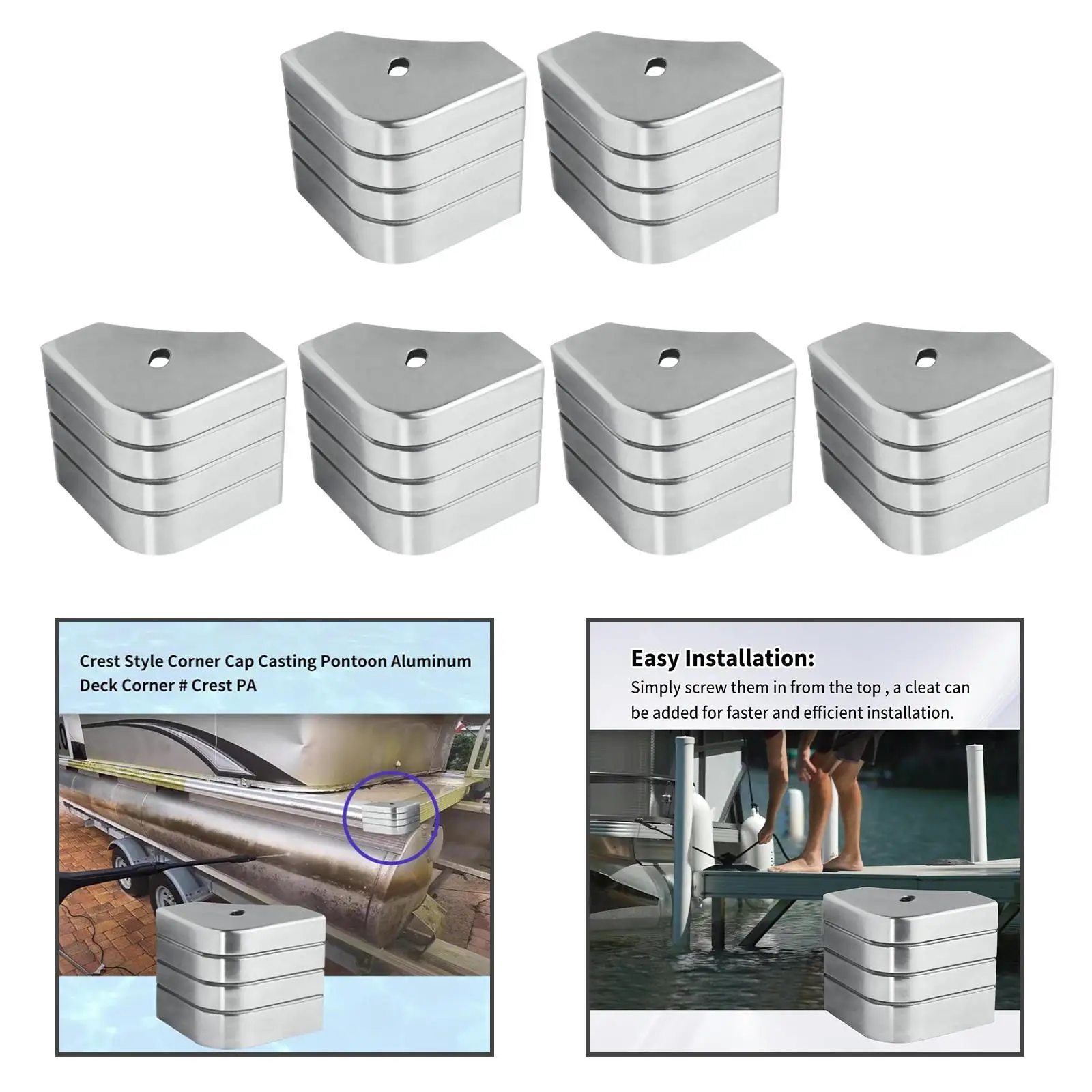 Crest Style Corner Cap Casting Pontoon Aluminum Deck Corner # Crest PA

Easy Installation:
Simply screw them in from the top , a cleat can be added for faster and efficient installation.