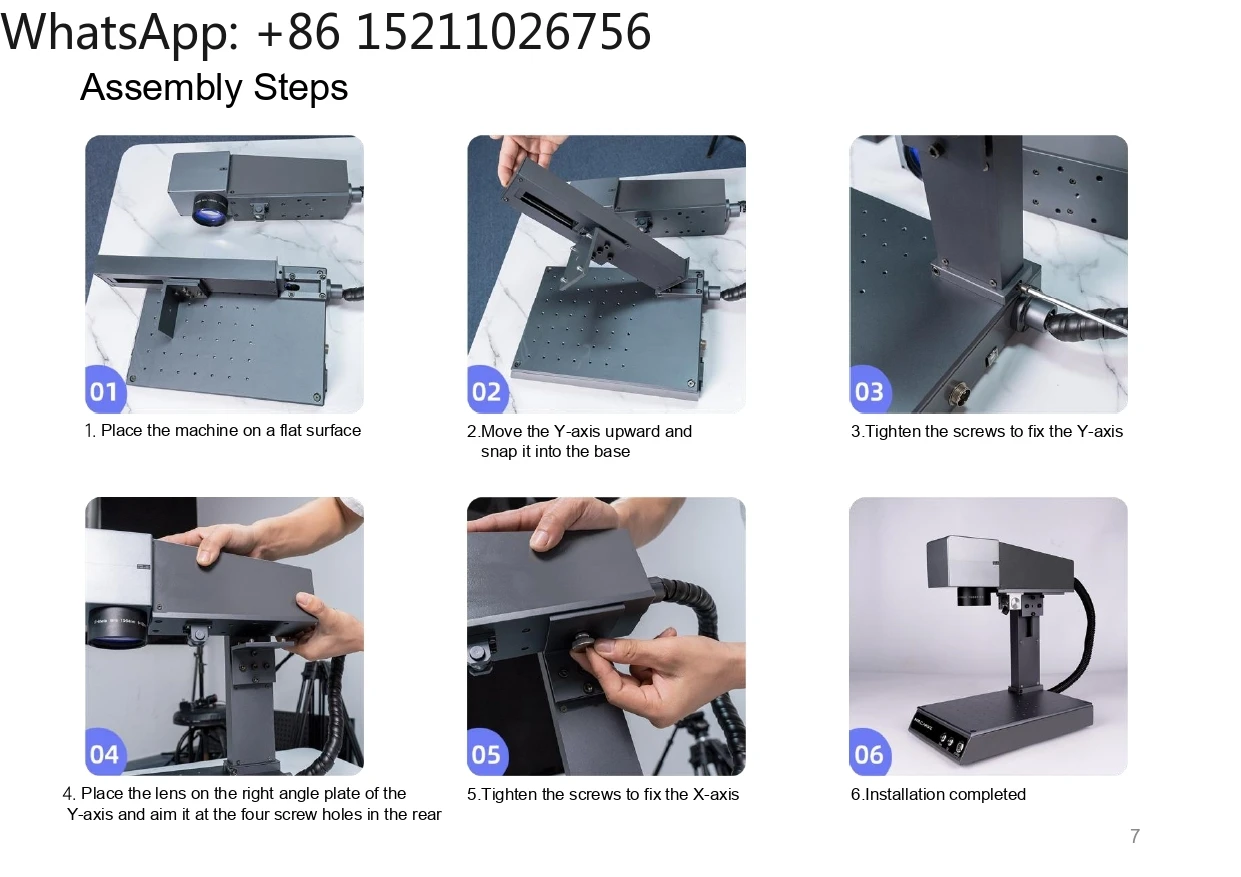 WhatsApp: +86 15211026756

Assembly Steps

01

1. Place the machine on a flat surface

02

2.Move the Y-axis upward and snap it into the base

03

3.Tighten the screws to fix the Y-axis

04

4. Place the lens on the right angle plate of the Y-axis and aim it at the four screw holes in the rear

05

5.Tighten the screws to fix the X-axis

06

6.Installation completed

7