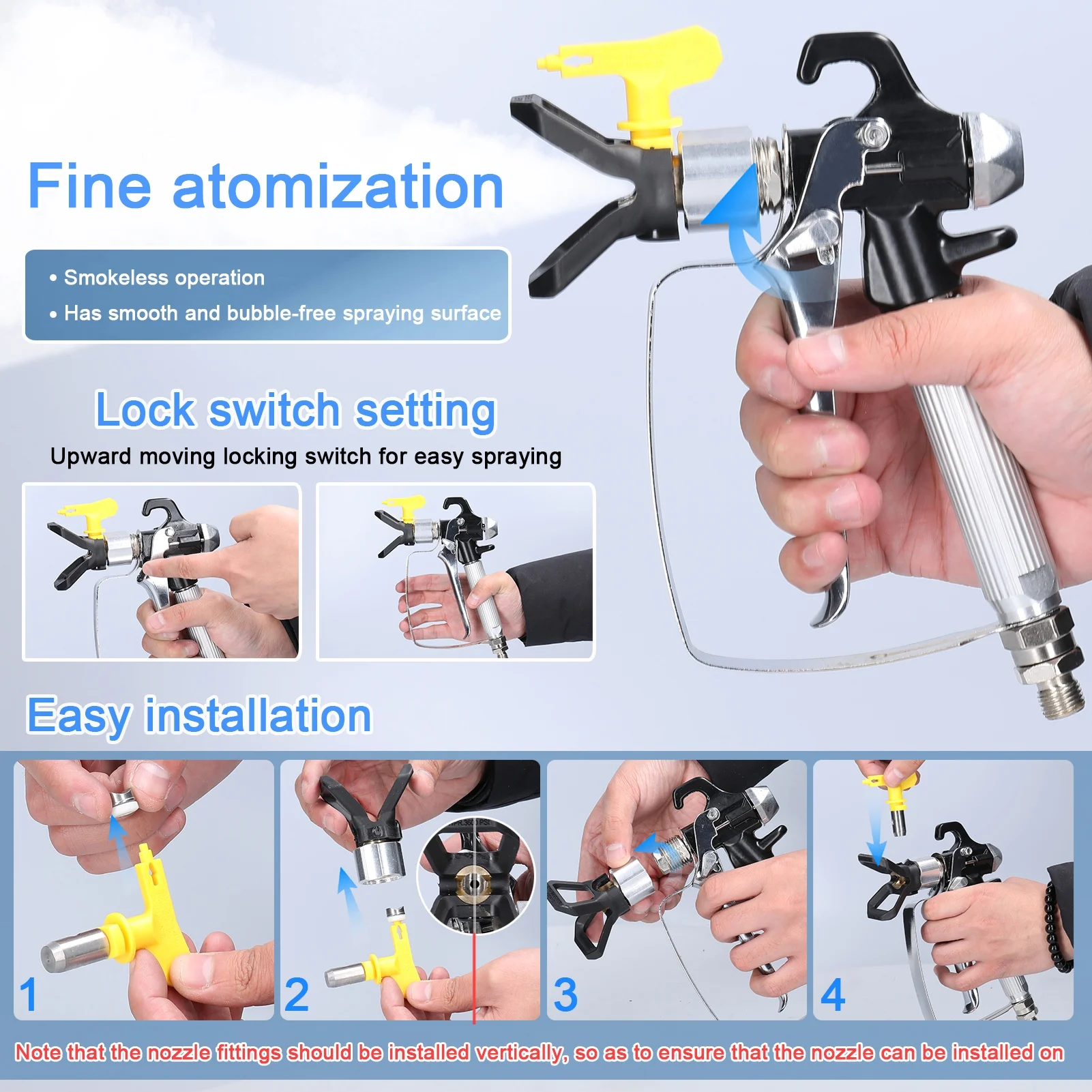 Fine atomization

• Smokeless operation
• Has smooth and bubble-free spraying surface

Lock switch setting

Upward moving locking switch for easy spraying

Easy installation

1

2

3

4

Note that the nozzle fittings should be installed vertically, so as to ensure that the nozzle can be installed on