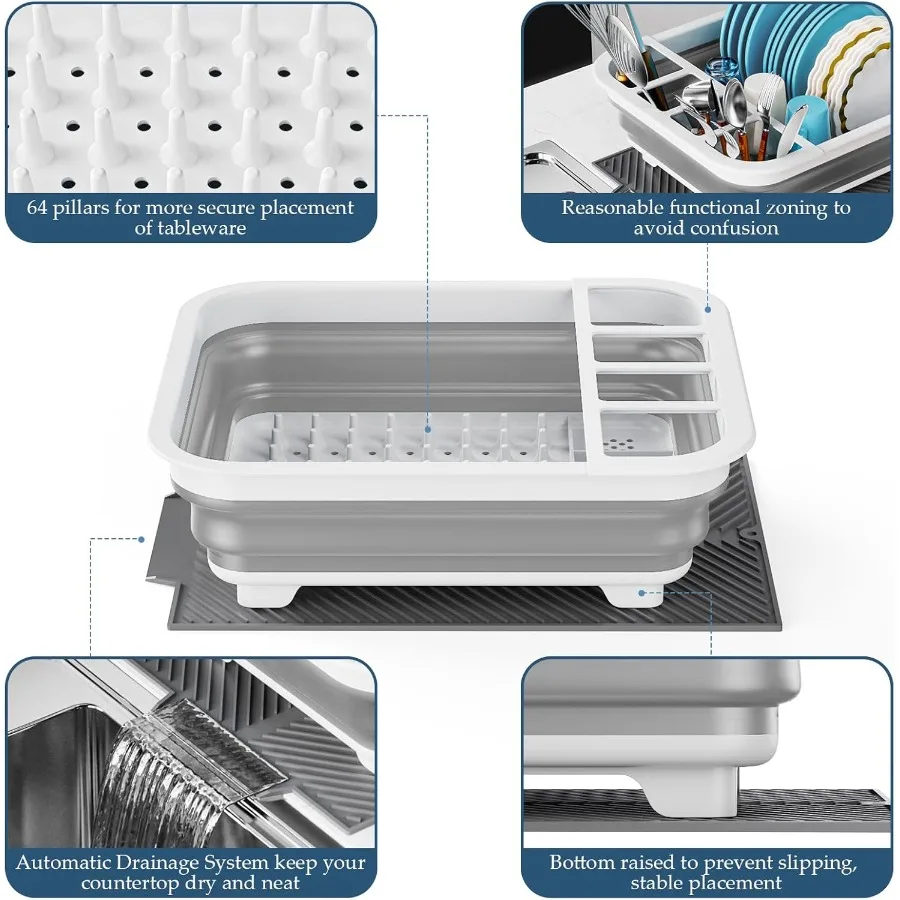 64 pillars for more secure placement of tableware

Reasonable functional zoning to avoid confusion

Automatic Drainage System keep your countertop dry and neat

Bottom raised to prevent slipping, stable placement